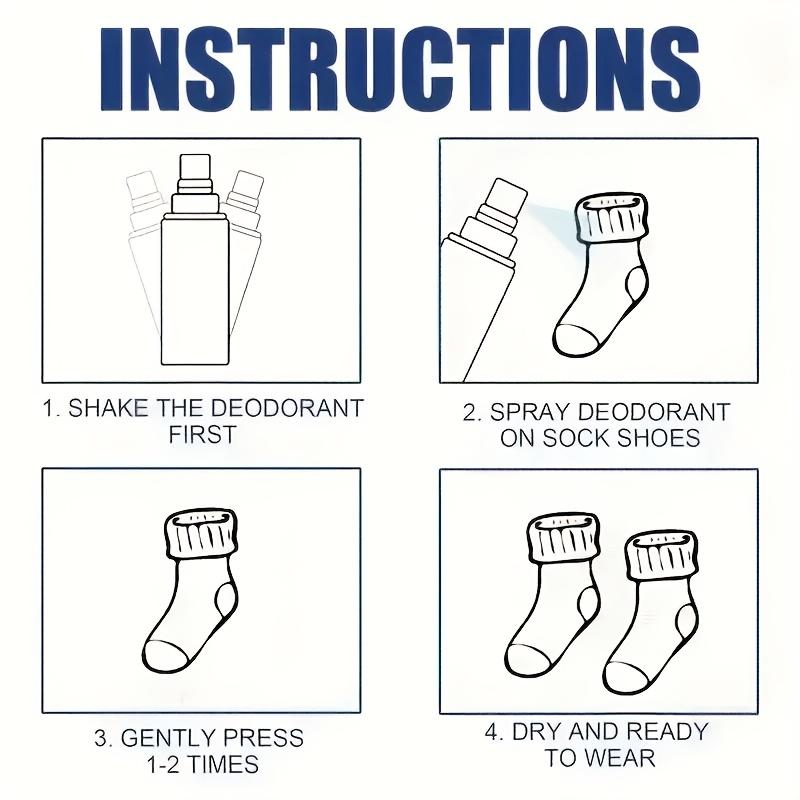 INSTRUCTIONS

1. SHAKE THE DEODORANT FIRST

2. SPRAY DEODORANT ON SOCK SHOES

3. GENTLY PRESS 1-2 TIMES

4. DRY AND READY TO WEAR