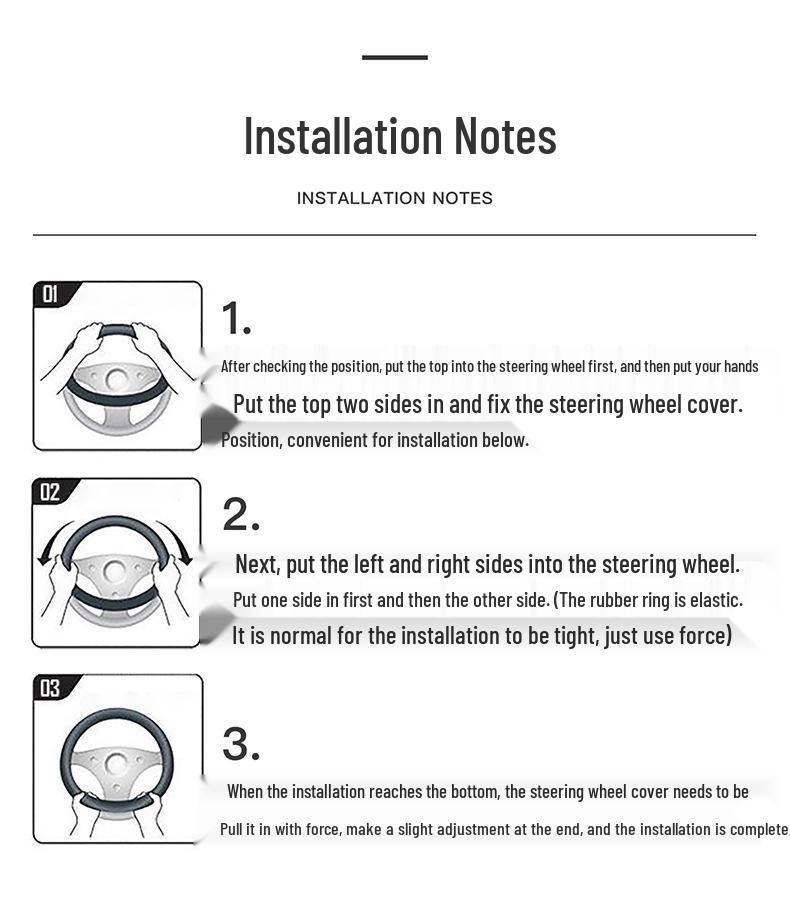 Installation Notes

INSTALLATION NOTES

01

1.

After checking the position, put the top into the steering wheel first, and then put your hands

Put the top two sides in and fix the steering wheel cover.

Position, convenient for installation below.

02

2.

Next, put the left and right sides into the steering wheel.

Put one side in first and then the other side. (The rubber ring is elastic.

It is normal for the installation to be tight, just use force)

03

3.

When the installation reaches the bottom, the steering wheel cover needs to be

Pull it in with force, make a slight adjustment at the end, and the installation is complete