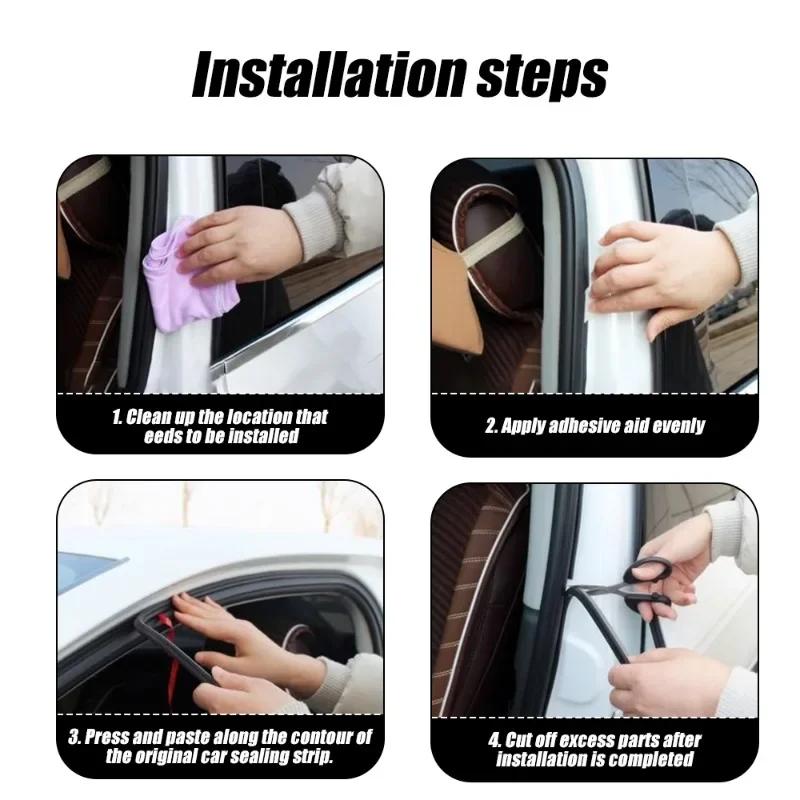 Installation steps

1. Clean up the location that eeds to be installed

2. Apply adhesive aid evenly

3. Press and paste along the contour of the original car sealing strip.

4. Cut off excess parts after installation is completed