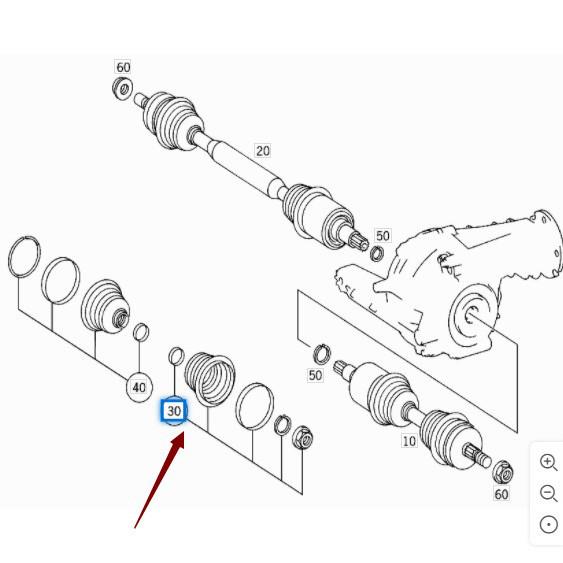 60
20
50
40
30
50
10
60