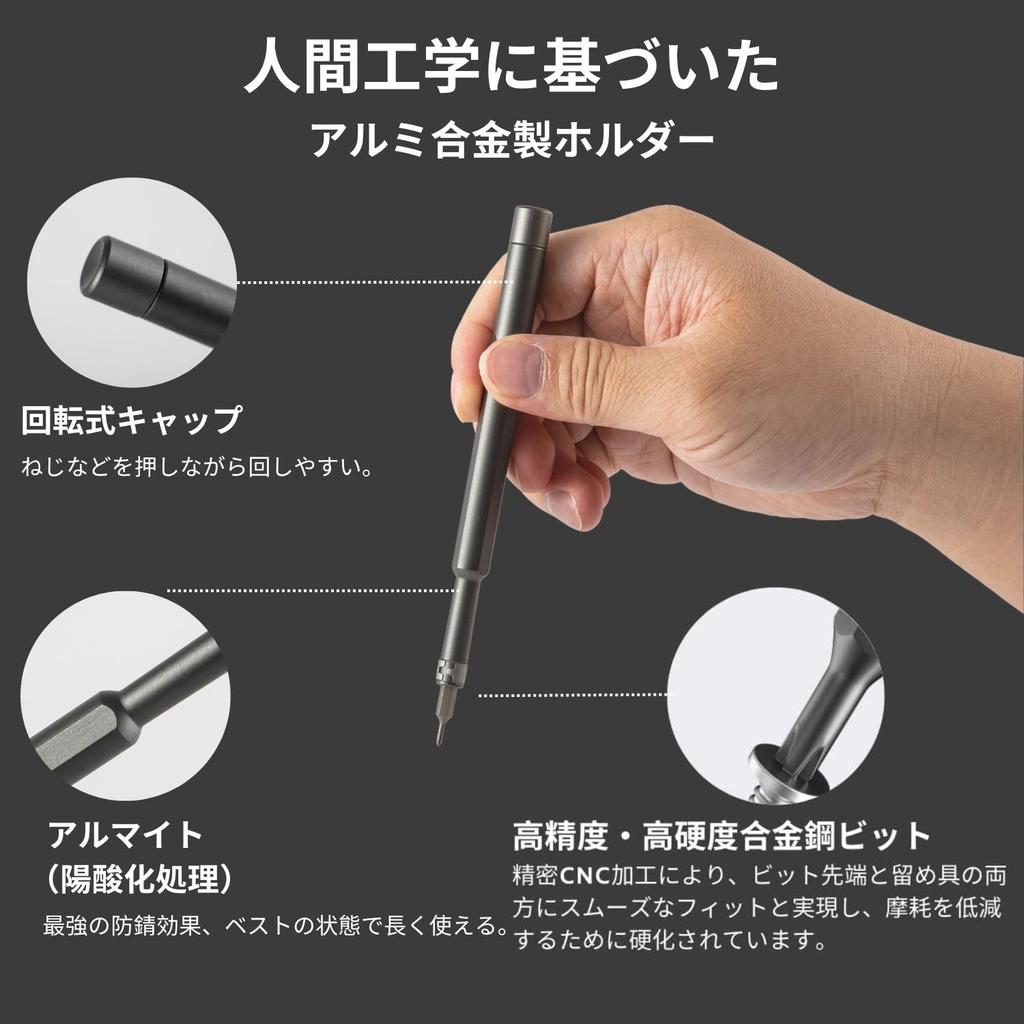 人間工学に基づいた
アルミ合金製ホルダー

回転式キャップ
ねじなどを押しながら回しやすい。

アルマイト
（陽酸化処理）
最強の防錆効果、ベストの状態で長く使える。

高精度・高硬度合金鋼ビット
精密CNC加工により、ビット先端と留め具の両方にスムーズなフィットと実現し、摩耗を低減するために硬化されています。