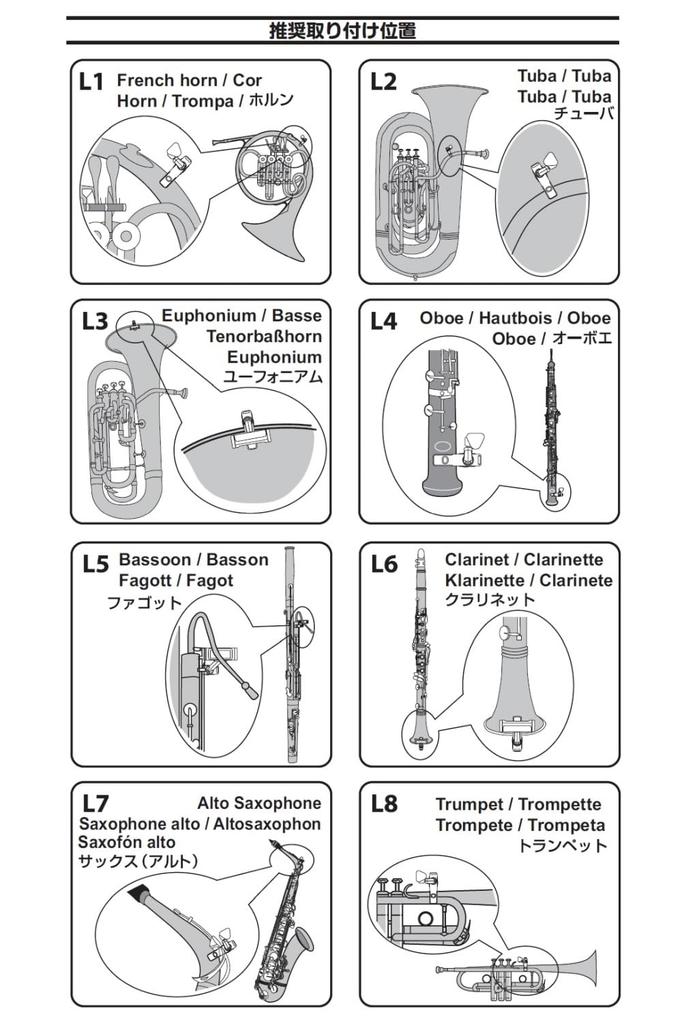 推奨取り付け位置

L1 French horn / Cor Horn / Trompa / ホルン

L2 Tuba / Tuba Tuba / Tuba チューバ

L3 Euphonium / Basse Tenorbaßhorn Euphonium ユーフォニアム

L4 Oboe / Hautbois / Oboe Oboe / オーボエ

L5 Bassoon / Basson Fagott / Fagot ファゴット

L6 Clarinet / Clarinette Klarinette / Clarinete クラリネット

L7 Alto Saxophone Saxophone alto / Altosaxophon Saxofón alto サックス（アルト）

L8 Trumpet / Trompette Trompete / Trompeta トランペット