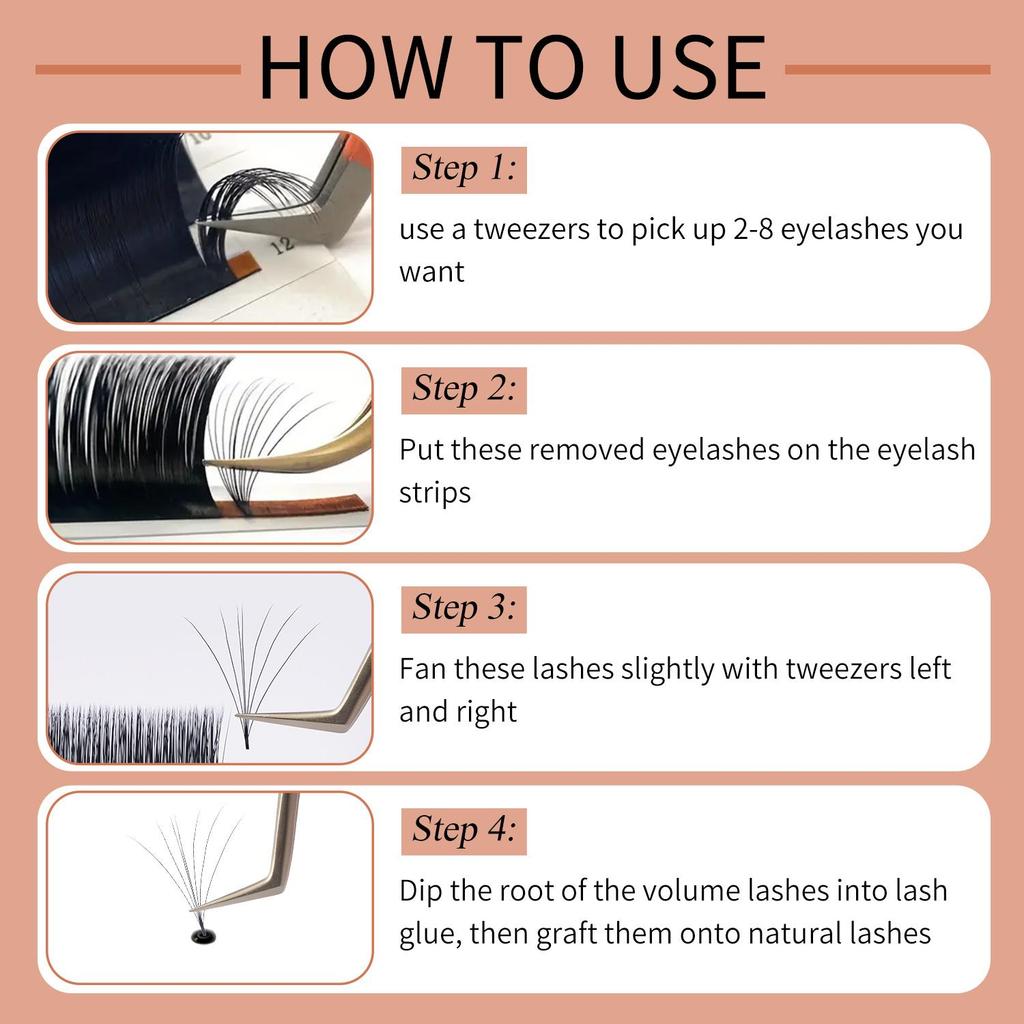 HOW TO USE

10

12

Step 1:

use a tweezers to pick up 2-8 eyelashes you want

Step 2:

Put these removed eyelashes on the eyelash strips

Step 3:

Fan these lashes slightly with tweezers left and right

Step 4:

Dip the root of the volume lashes into lash glue, then graft them onto natural lashes