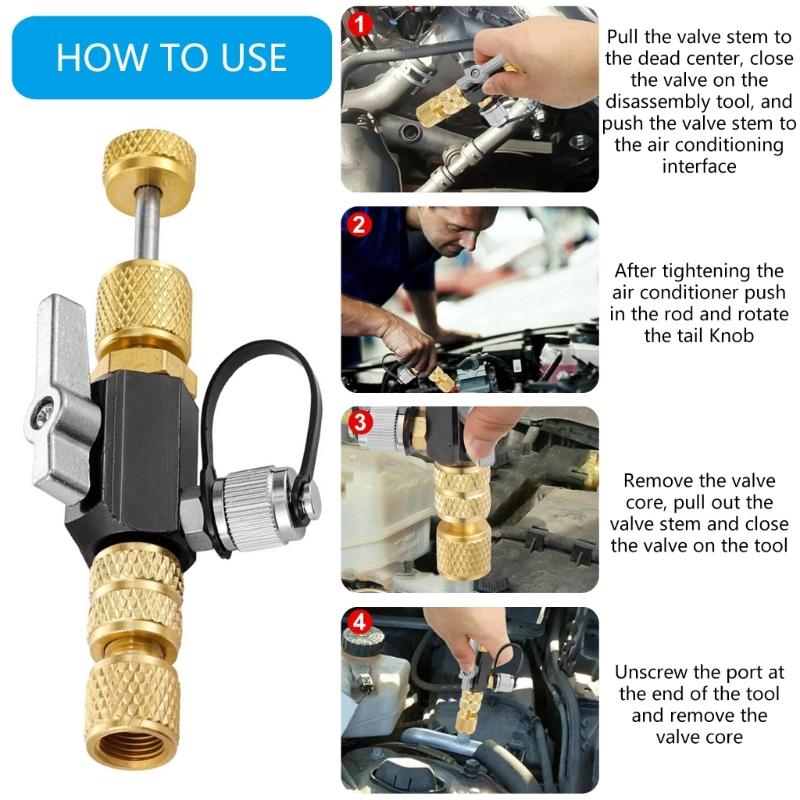 HOW TO USE

1

Pull the valve stem to the dead center, close the valve on the disassembly tool, and push the valve stem to the air conditioning interface

2

After tightening the air conditioner push in the rod and rotate the tail Knob

3

Remove the valve core, pull out the valve stem and close the valve on the tool

4

Unscrew the port at the end of the tool and remove the valve core