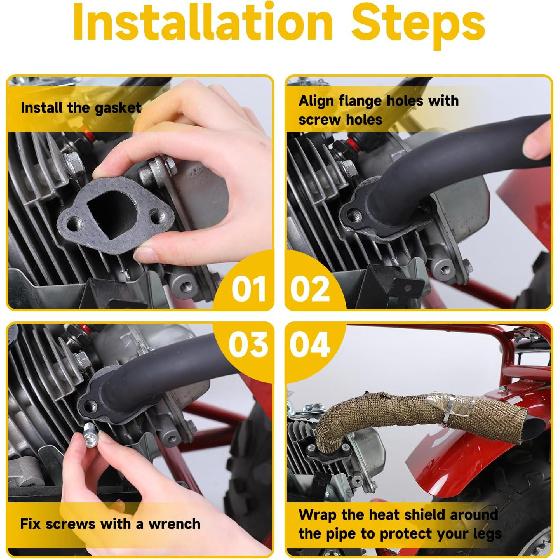 Installation Steps

Install the gasket

01

Align flange holes with screw holes

02

03

Fix screws with a wrench

04

Wrap the heat shield around the pipe to protect your legs