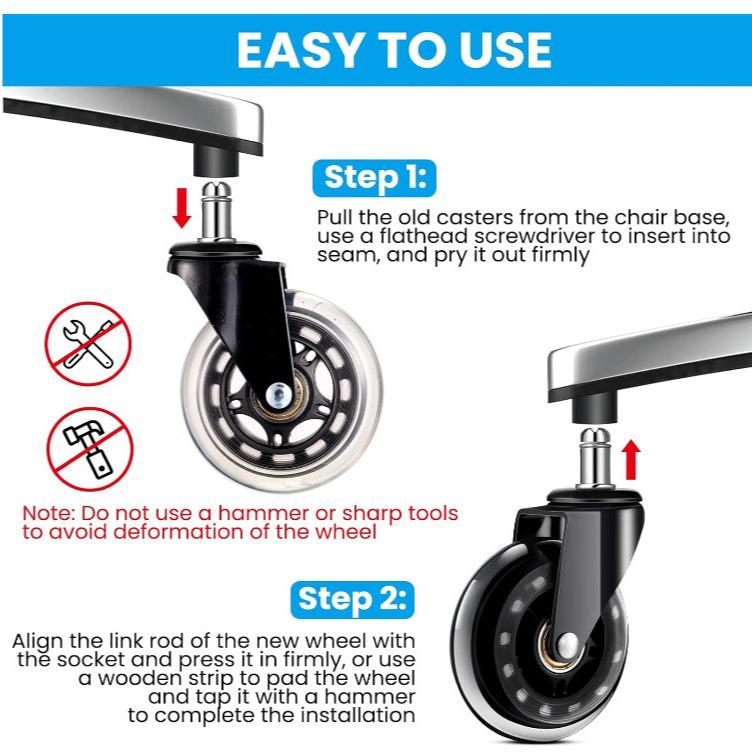 EASY TO USE

Step 1:

Pull the old casters from the chair base, use a flathead screwdriver to insert into seam, and pry it out firmly

Note: Do not use a hammer or sharp tools to avoid deformation of the wheel

Step 2:

Align the link rod of the new wheel with the socket and press it in firmly, or use a wooden strip to pad the wheel and tap it with a hammer to complete the installation