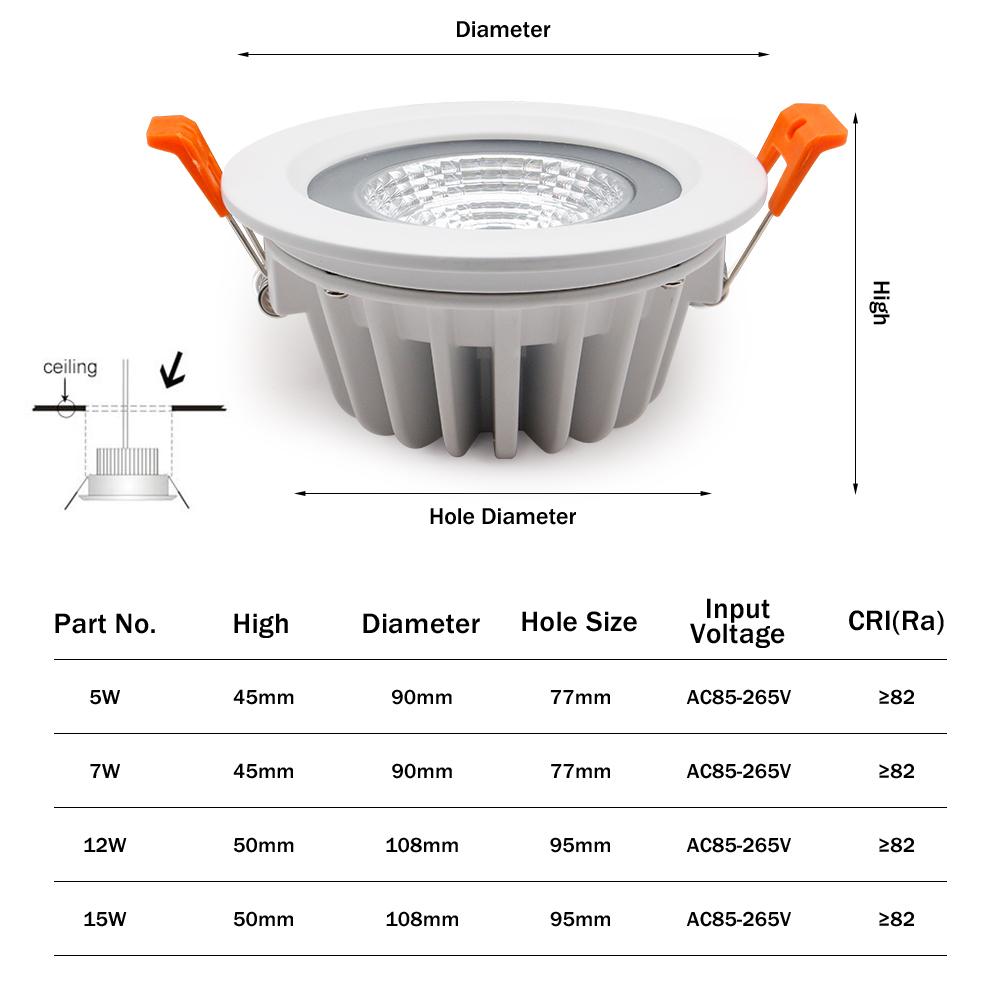 Diameter

High

ceiling

Hole Diameter

| Part No. | High | Diameter | Hole Size | Input Voltage | CRI(Ra) |
|---|---|---|---|---|---|
| 5W | 45mm | 90mm | 77mm | AC85-265V | ≥82 |
| 7W | 45mm | 90mm | 77mm | AC85-265V | ≥82 |
| 12W | 50mm | 108mm | 95mm | AC85-265V | ≥82 |
| 15W | 50mm | 108mm | 95mm | AC85-265V | ≥82 |