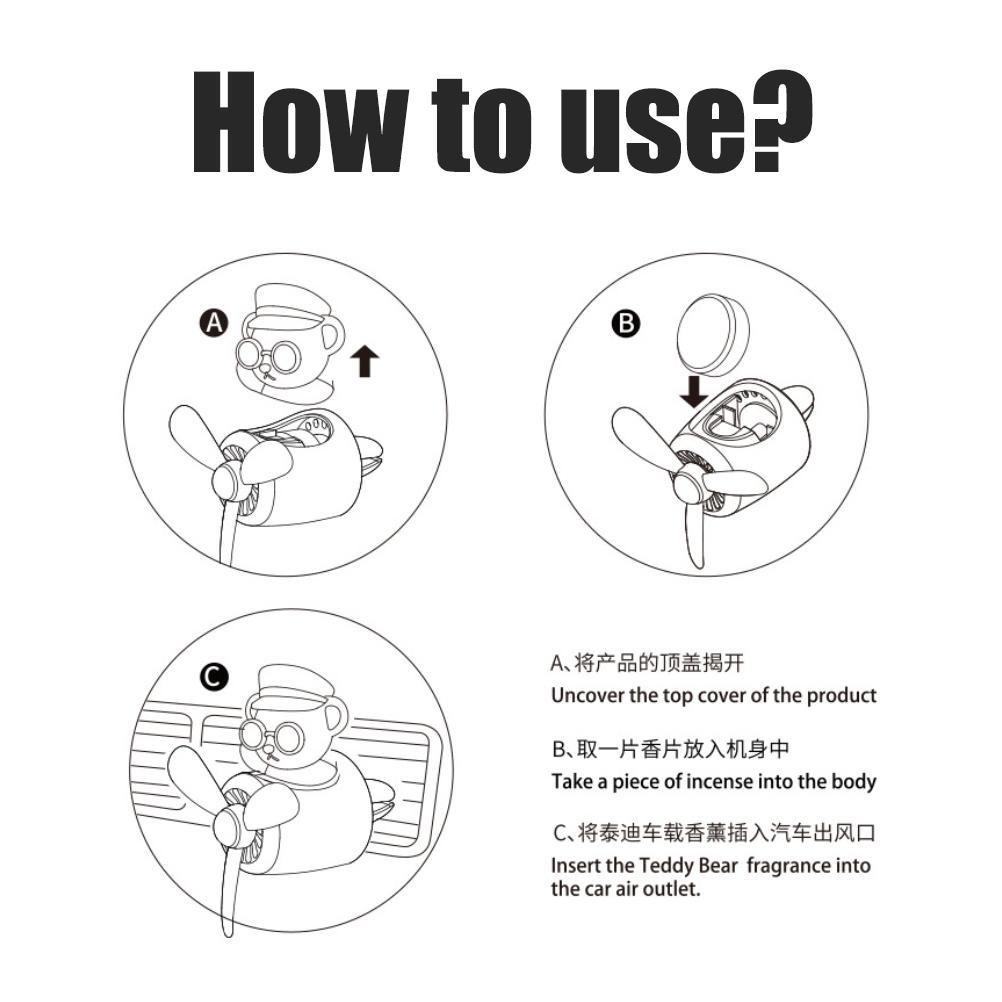 How to use?

A

B

C

A、将产品的顶盖揭开
Uncover the top cover of the product

B、取一片香片放入机身中
Take a piece of incense into the body

C、将泰迪车载香薰插入汽车出风口
Insert the Teddy Bear fragrance into the car air outlet.