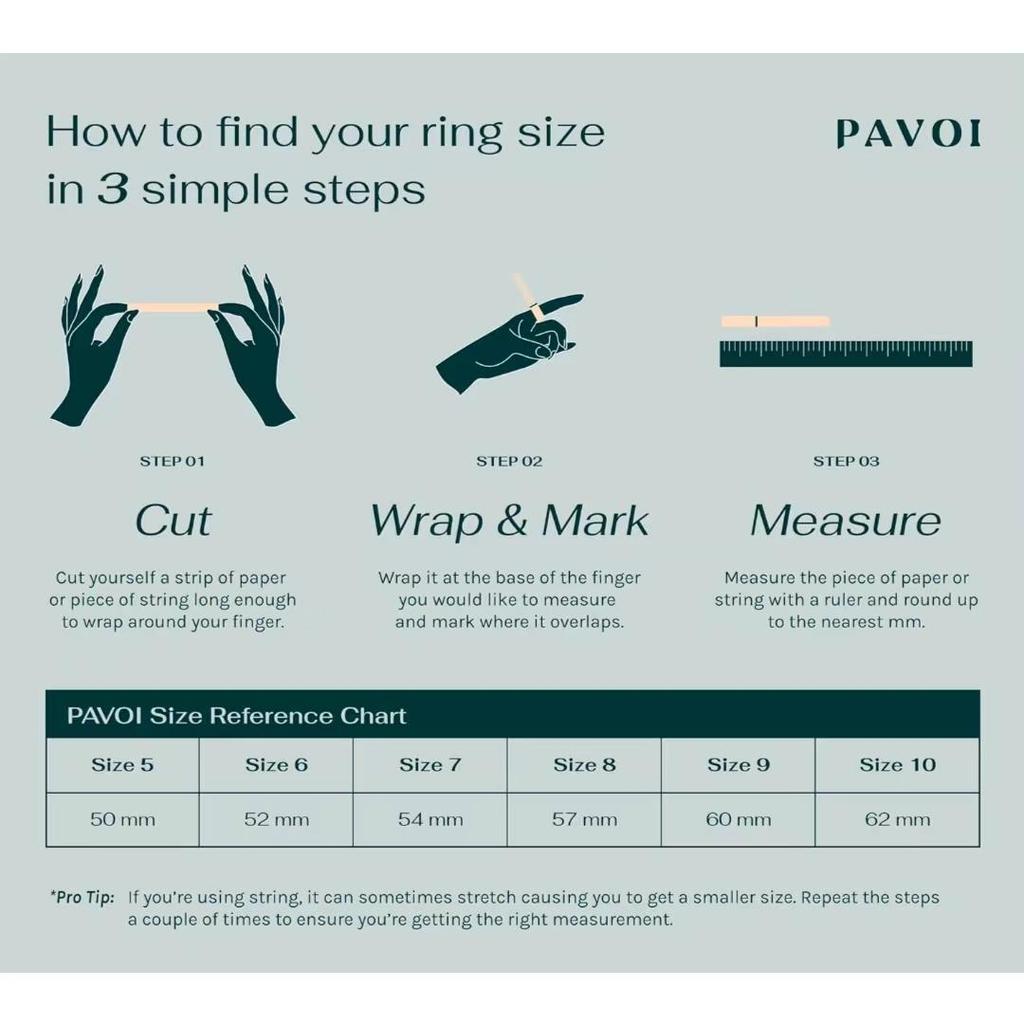 How to find your ring size in 3 simple steps

PAVOI

STEP 01

Cut

Cut yourself a strip of paper or piece of string long enough to wrap around your finger.

STEP 02

Wrap & Mark

Wrap it at the base of the finger you would like to measure and mark where it overlaps.

STEP 03

Measure

Measure the piece of paper or string with a ruler and round up to the nearest mm.

PAVOI Size Reference Chart

| Size 5 | Size 6 | Size 7 | Size 8 | Size 9 | Size 10 |
|---|---|---|---|---|---|
| 50 mm | 52 mm | 54 mm | 57 mm | 60 mm | 62 mm |

*Pro Tip: If you're using string, it can sometimes stretch causing you to get a smaller size. Repeat the steps a couple of times to ensure you're getting the right measurement.