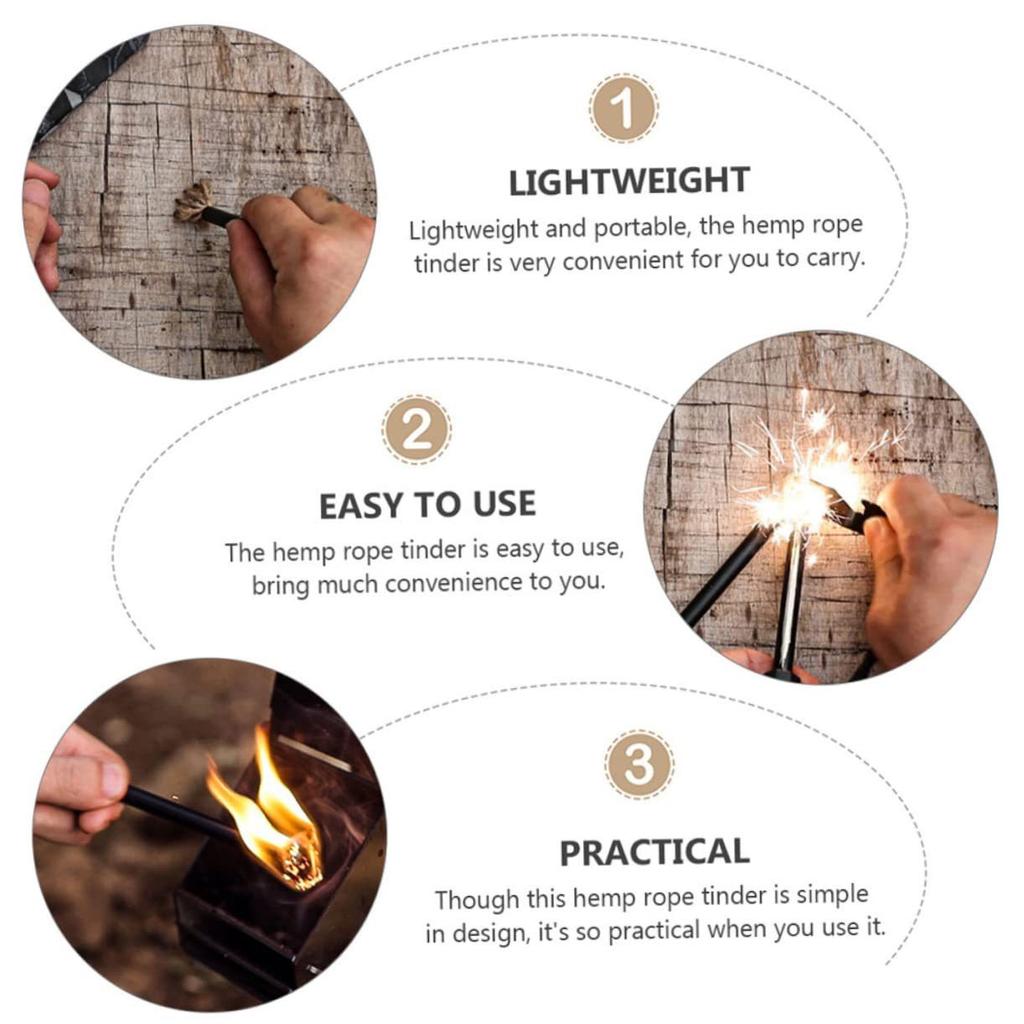 1

LIGHTWEIGHT

Lightweight and portable, the hemp rope tinder is very convenient for you to carry.

2

EASY TO USE

The hemp rope tinder is easy to use, bring much convenience to you.

3

PRACTICAL

Though this hemp rope tinder is simple in design, it's so practical when you use it.