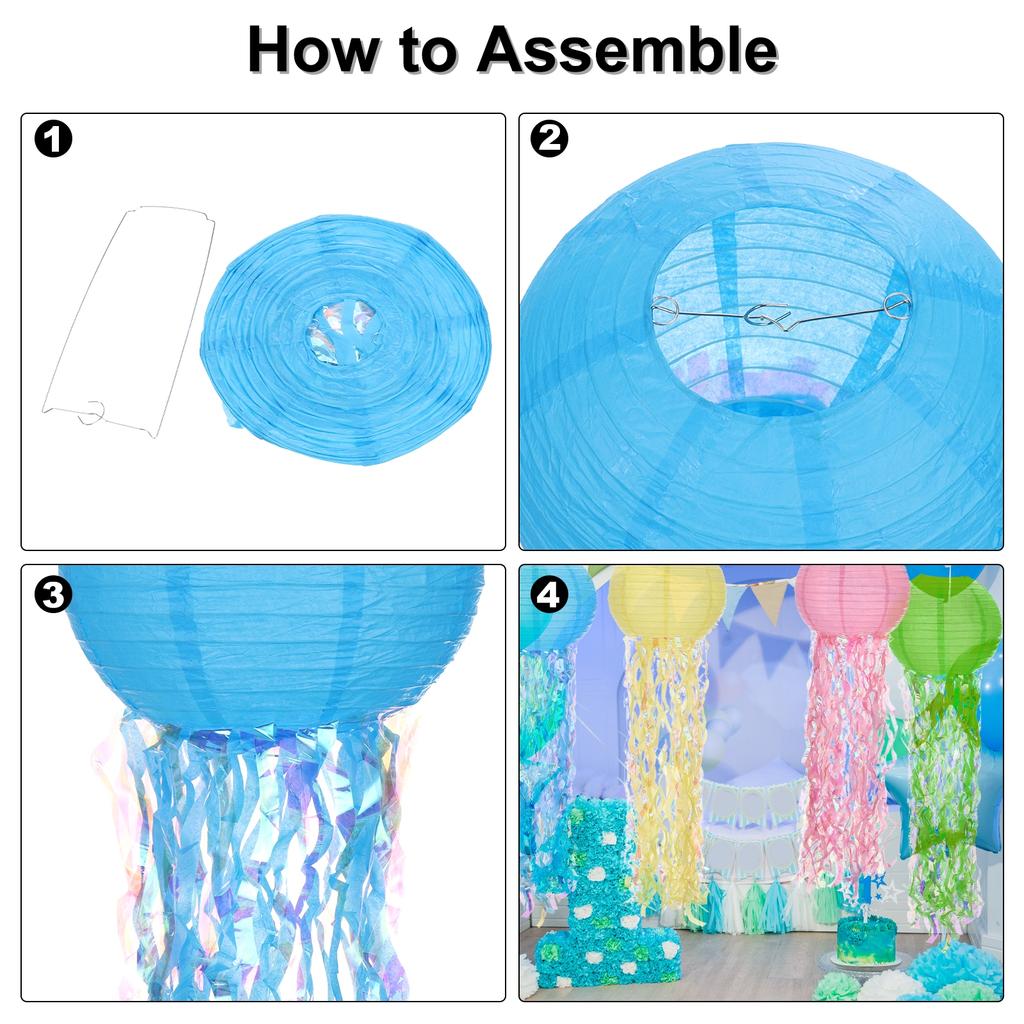 How to Assemble

1

2

3

4