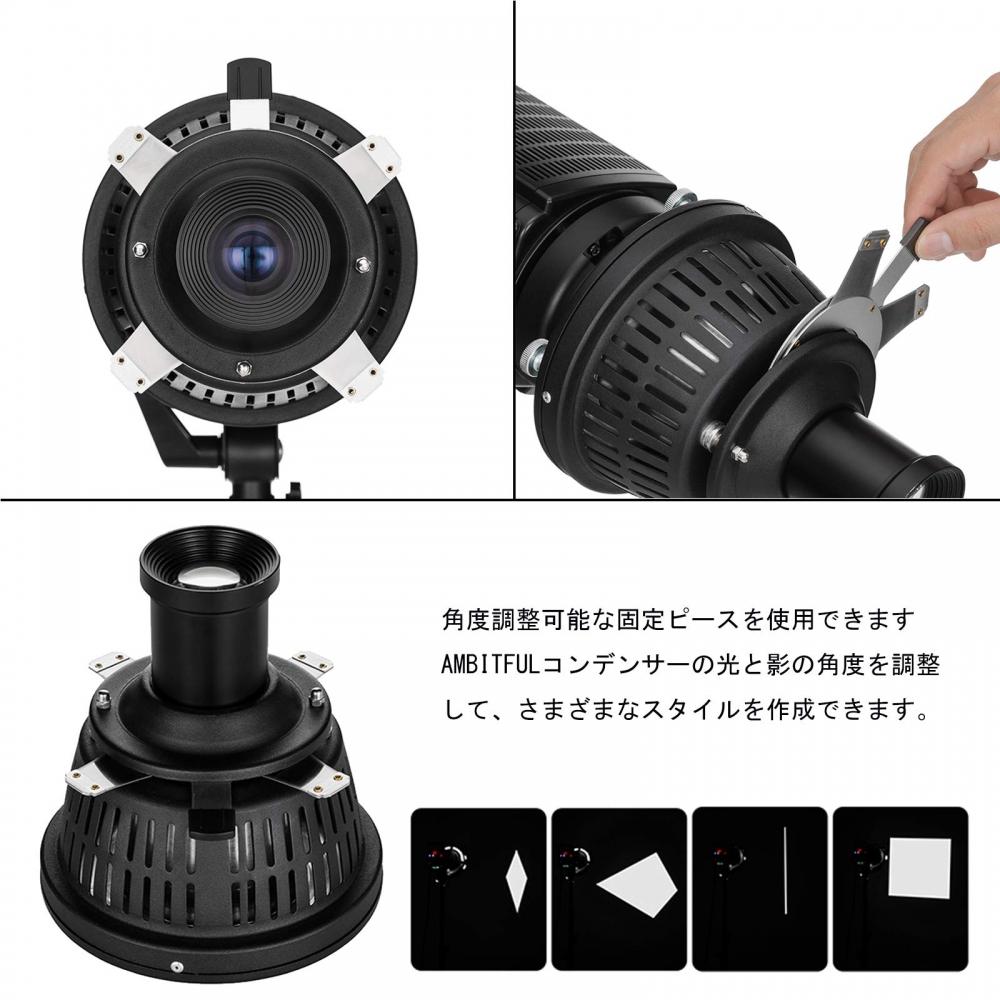 角度調整可能な固定ピースを使用できます
AMBITFULコンデンサーの光と影の角度を調整して、さまざまなスタイルを作成できます。