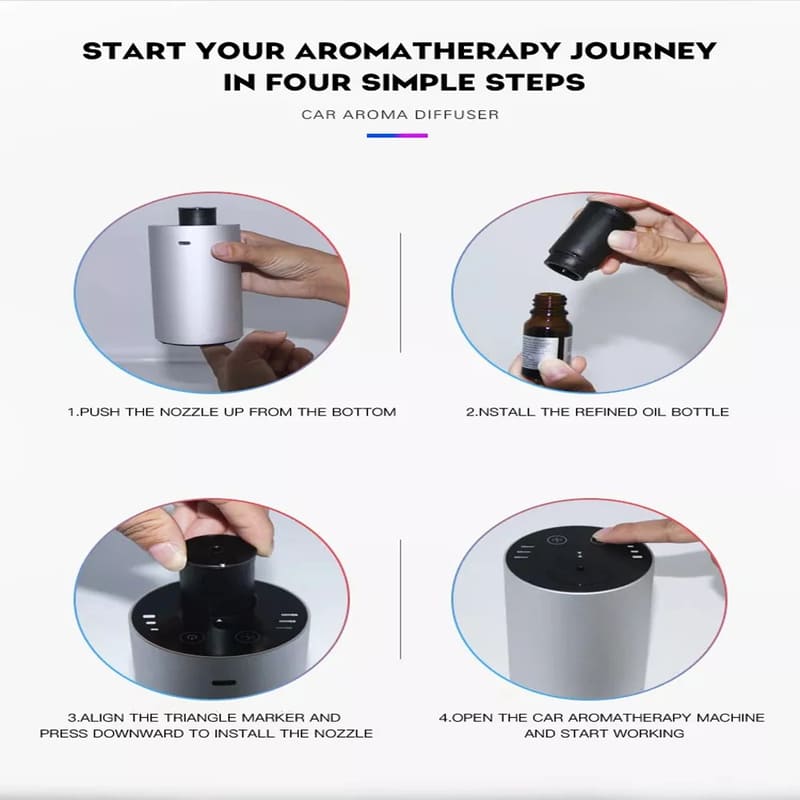 START YOUR AROMATHERAPY JOURNEY IN FOUR SIMPLE STEPS

CAR AROMA DIFFUSER

1.PUSH THE NOZZLE UP FROM THE BOTTOM

2.NSTALL THE REFINED OIL BOTTLE

3.ALIGN THE TRIANGLE MARKER AND PRESS DOWNWARD TO INSTALL THE NOZZLE

4.OPEN THE CAR AROMATHERAPY MACHINE AND START WORKING