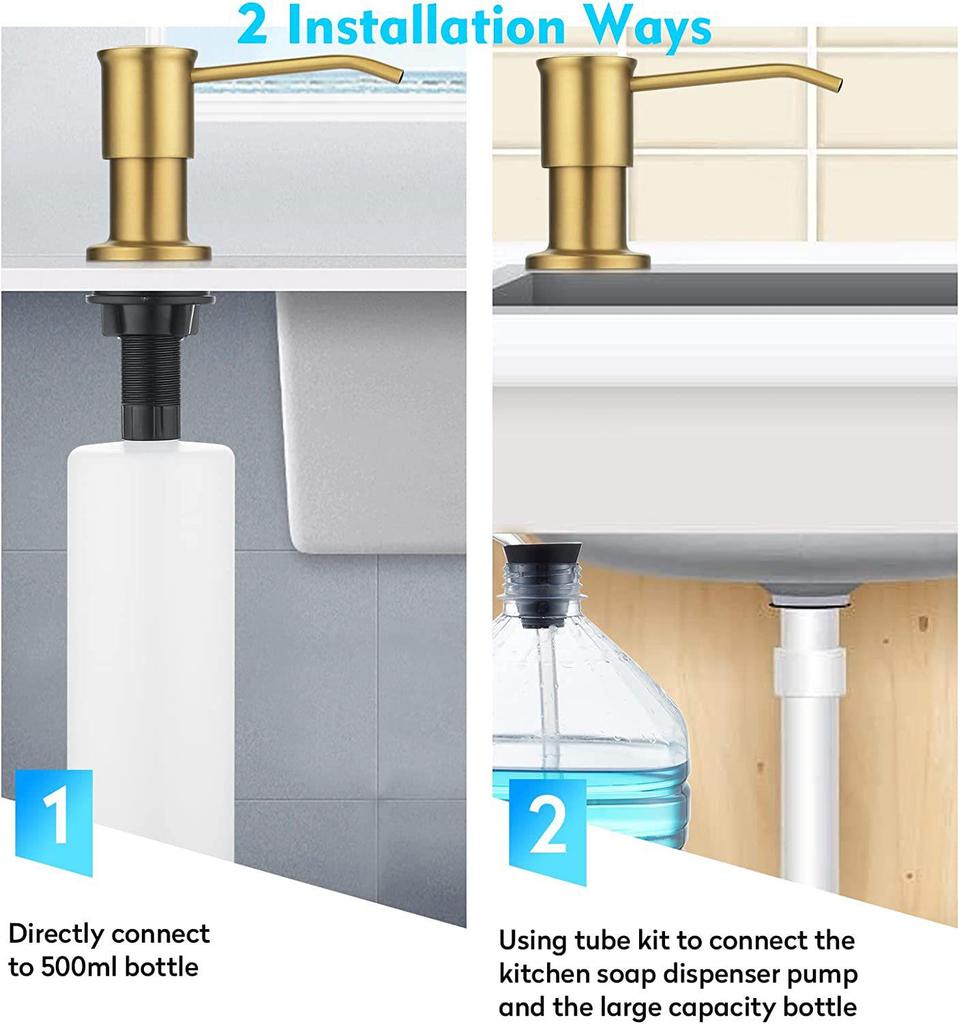 2 Installation Ways

1

Directly connect to 500ml bottle

2

Using tube kit to connect the kitchen soap dispenser pump and the large capacity bottle