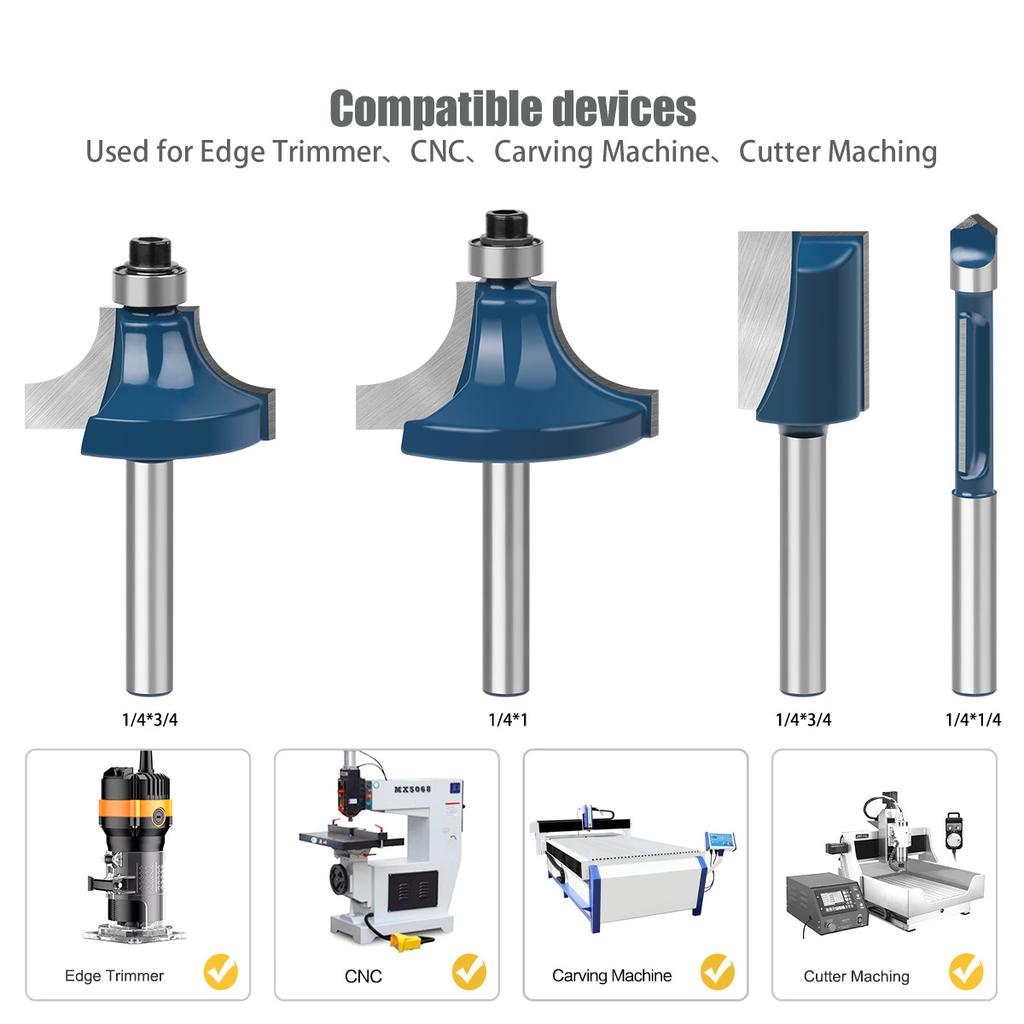 Compatible devices

Used for Edge Trimmer、CNC、Carving Machine、Cutter Maching

1/4*3/4

1/4*1

1/4*3/4

1/4*1/4

MX5068

Edge Trimmer

CNC

Carving Machine

Cutter Maching