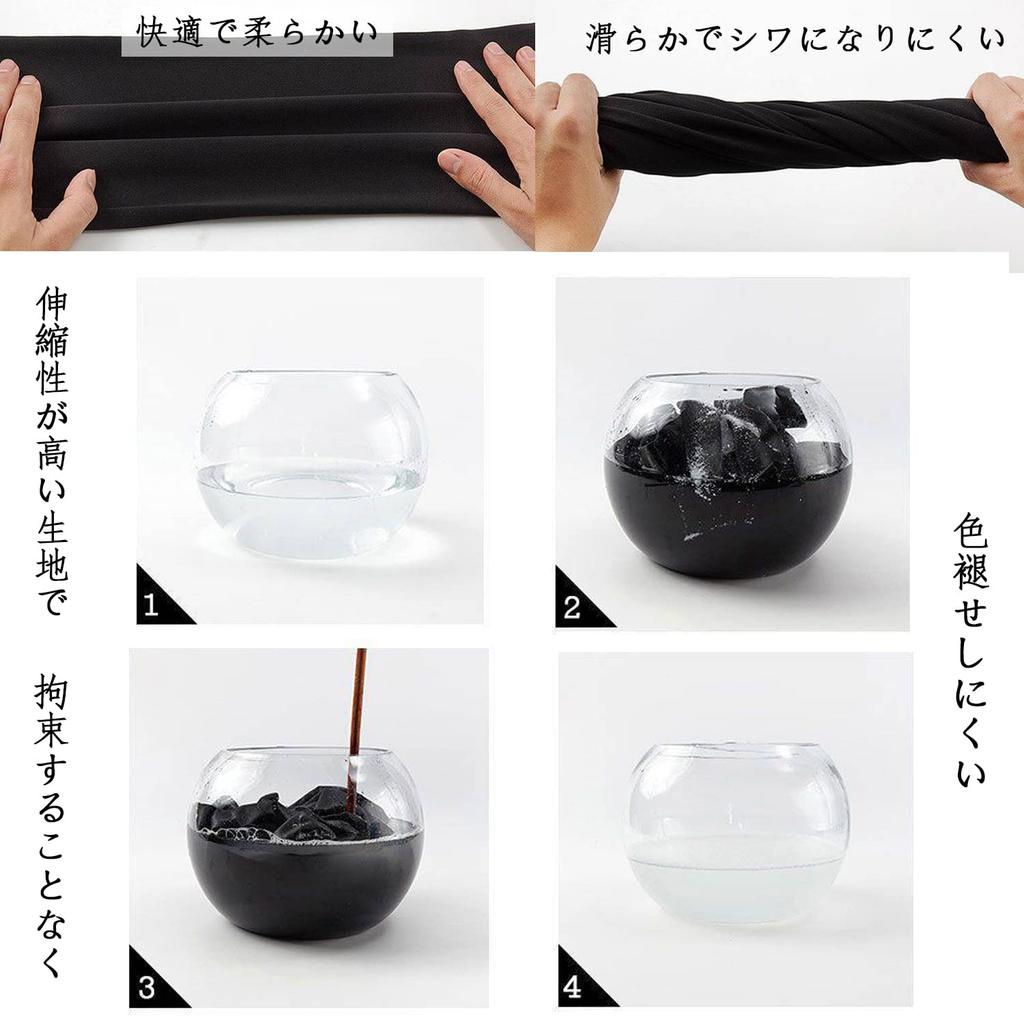 快適で柔らかい

滑らかでシワになりにくい

伸縮性が高い生地で

拘束することなく

1

2

3

4

色褪せしにくい