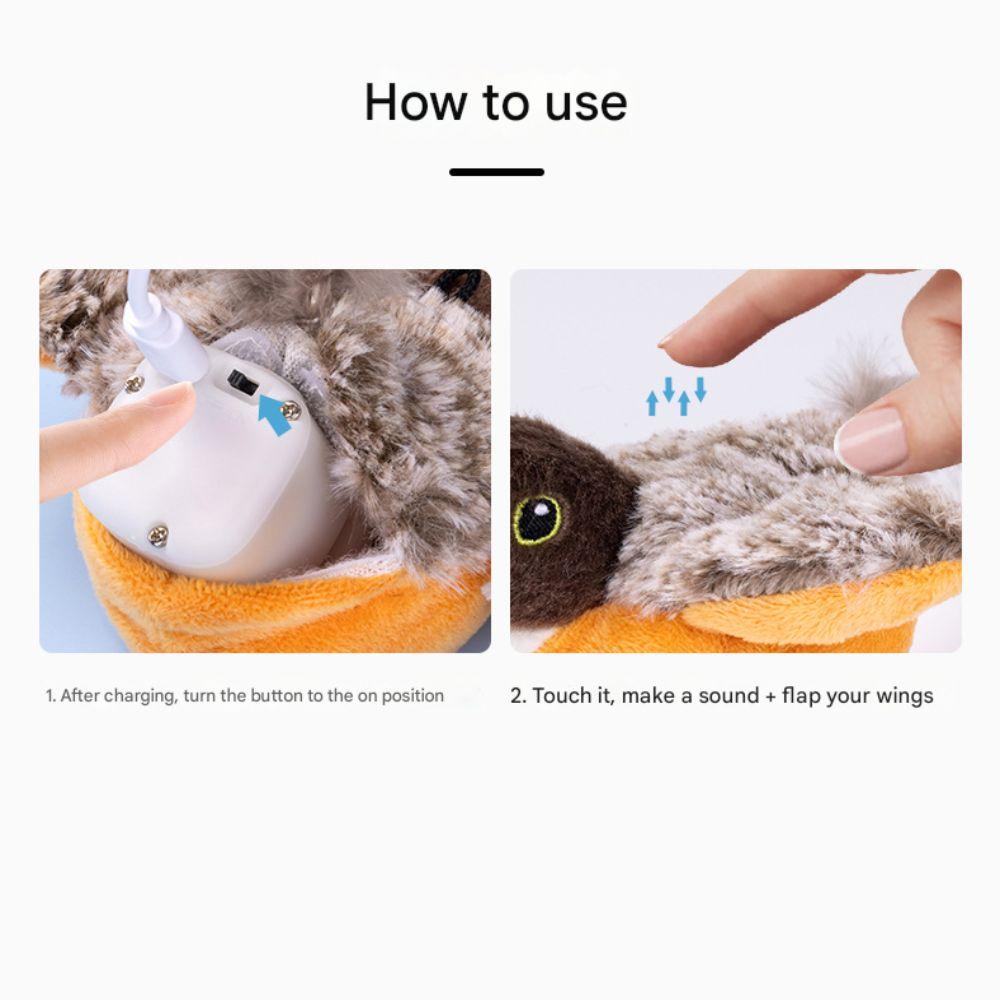 How to use

1. After charging, turn the button to the on position

2. Touch it, make a sound + flap your wings