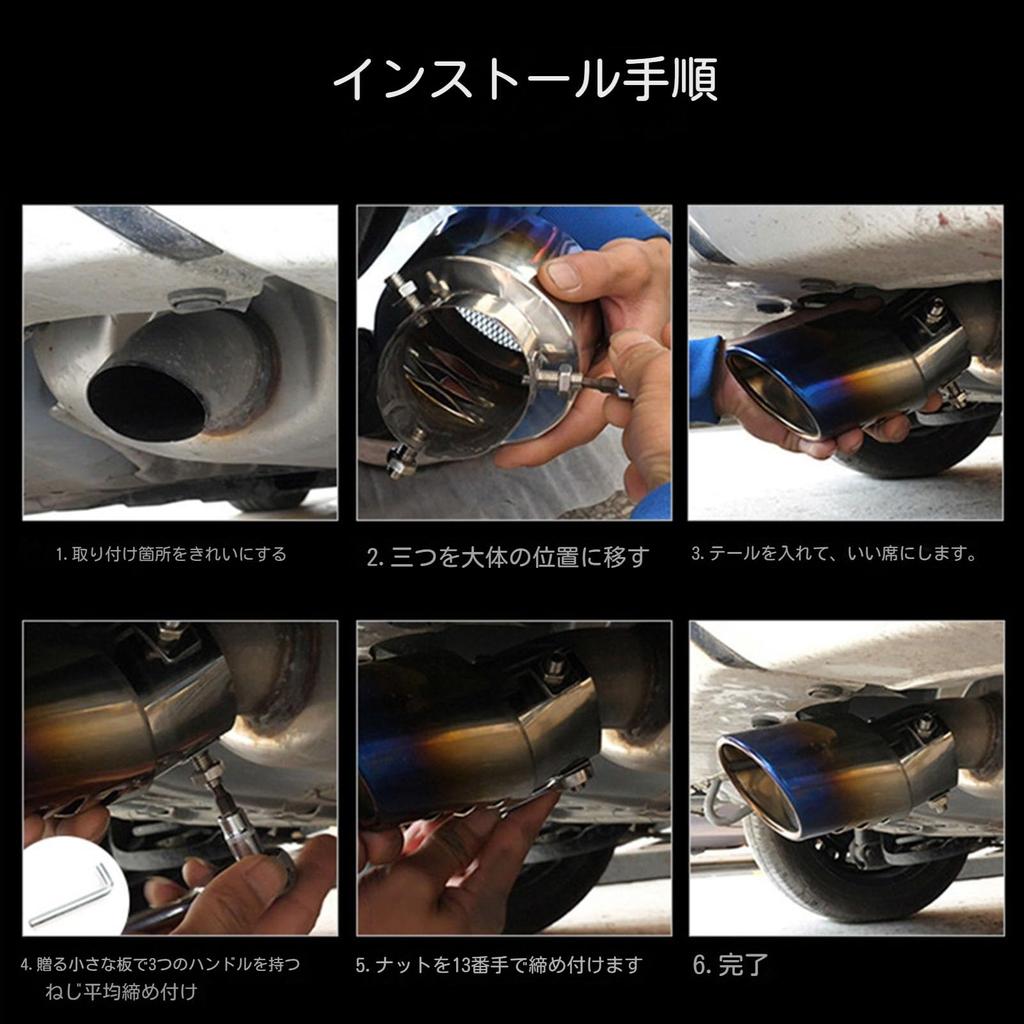 インストール手順

1. 取り付け箇所をきれいにする

2. 三つを大体の位置に移す

3. テールを入れて、いい席にします。

4. 贈る小さな板で3つのハンドルを持つ
ねじ平均締め付け

5. ナットを13番手で締め付けます

6. 完了