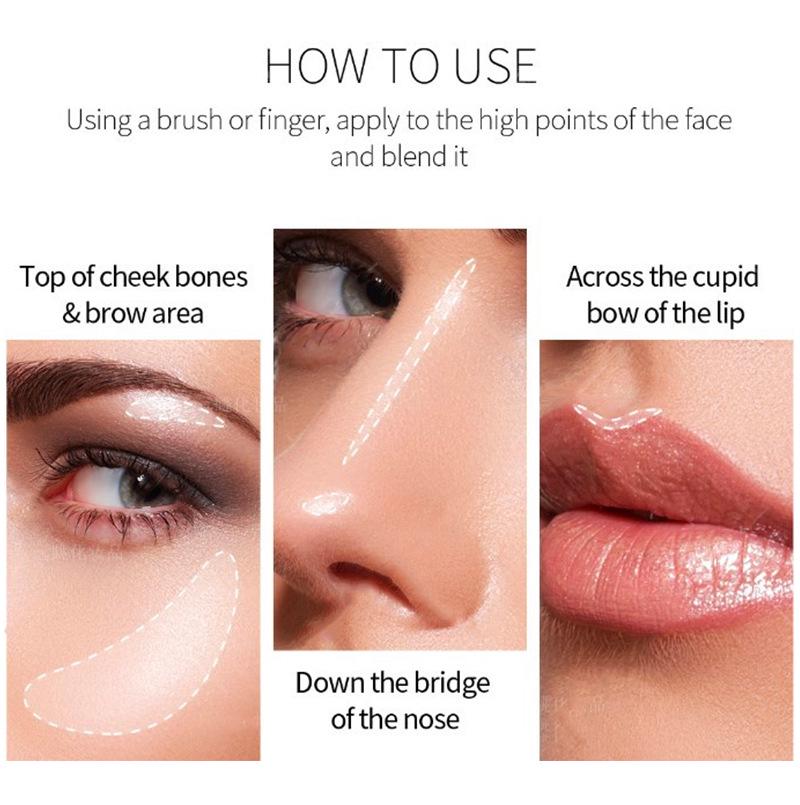 HOW TO USE

Using a brush or finger, apply to the high points of the face and blend it

Top of cheek bones & brow area

Down the bridge of the nose

Across the cupid bow of the lip