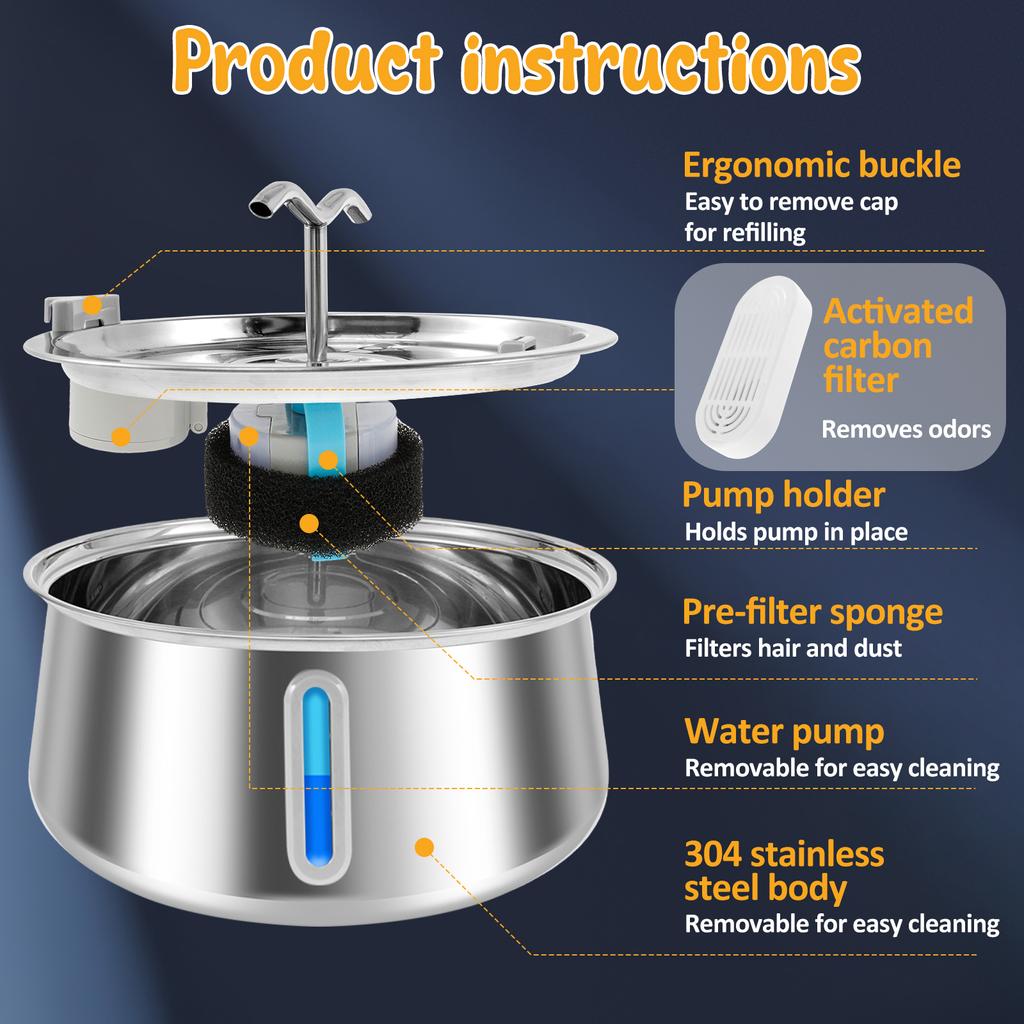 Product instructions

Ergonomic buckle
Easy to remove cap for refilling

Activated carbon filter
Removes odors

Pump holder
Holds pump in place

Pre-filter sponge
Filters hair and dust

Water pump
Removable for easy cleaning

304 stainless steel body
Removable for easy cleaning