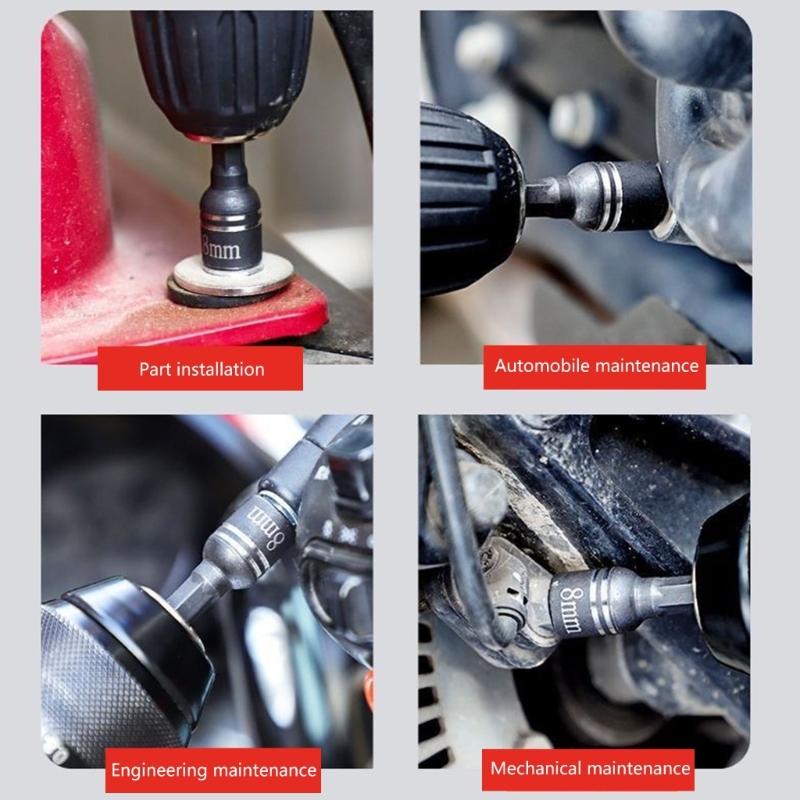 8mm

Part installation

Automobile maintenance

8mm

Engineering maintenance

8mm

Mechanical maintenance