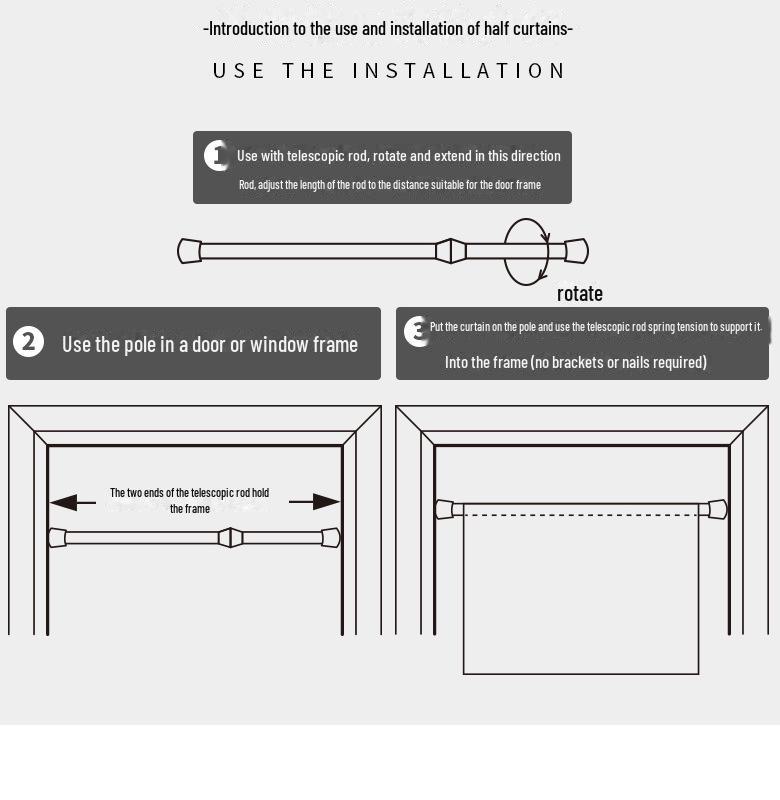 -Introduction to the use and installation of half curtains-

USE THE INSTALLATION

1 Use with telescopic rod, rotate and extend in this direction

Rod, adjust the length of the rod to the distance suitable for the door frame

rotate

2 Use the pole in a door or window frame

3 Put the curtain on the pole and use the telescopic rod spring tension to support it.

Into the frame (no brackets or nails required)

The two ends of the telescopic rod hold the frame