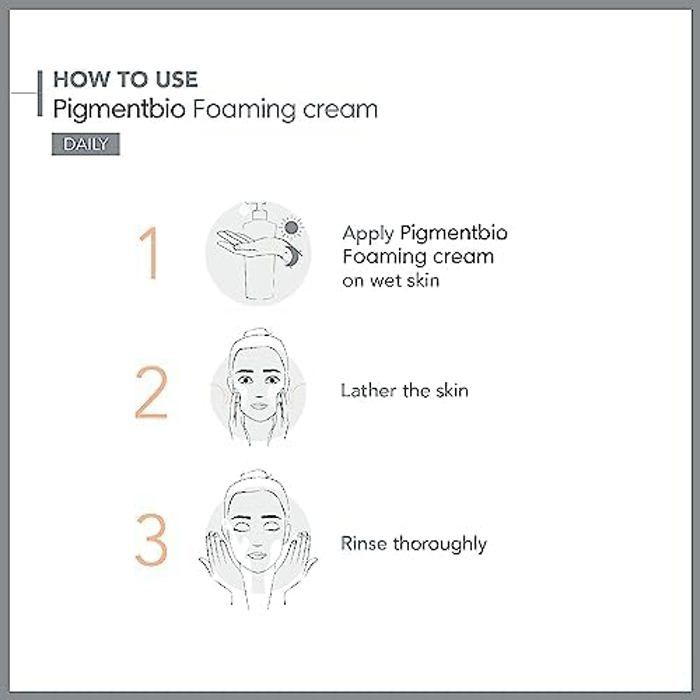 HOW TO USE
Pigmentbio Foaming cream

DAILY

1

Apply Pigmentbio Foaming cream on wet skin

2

Lather the skin

3

Rinse thoroughly