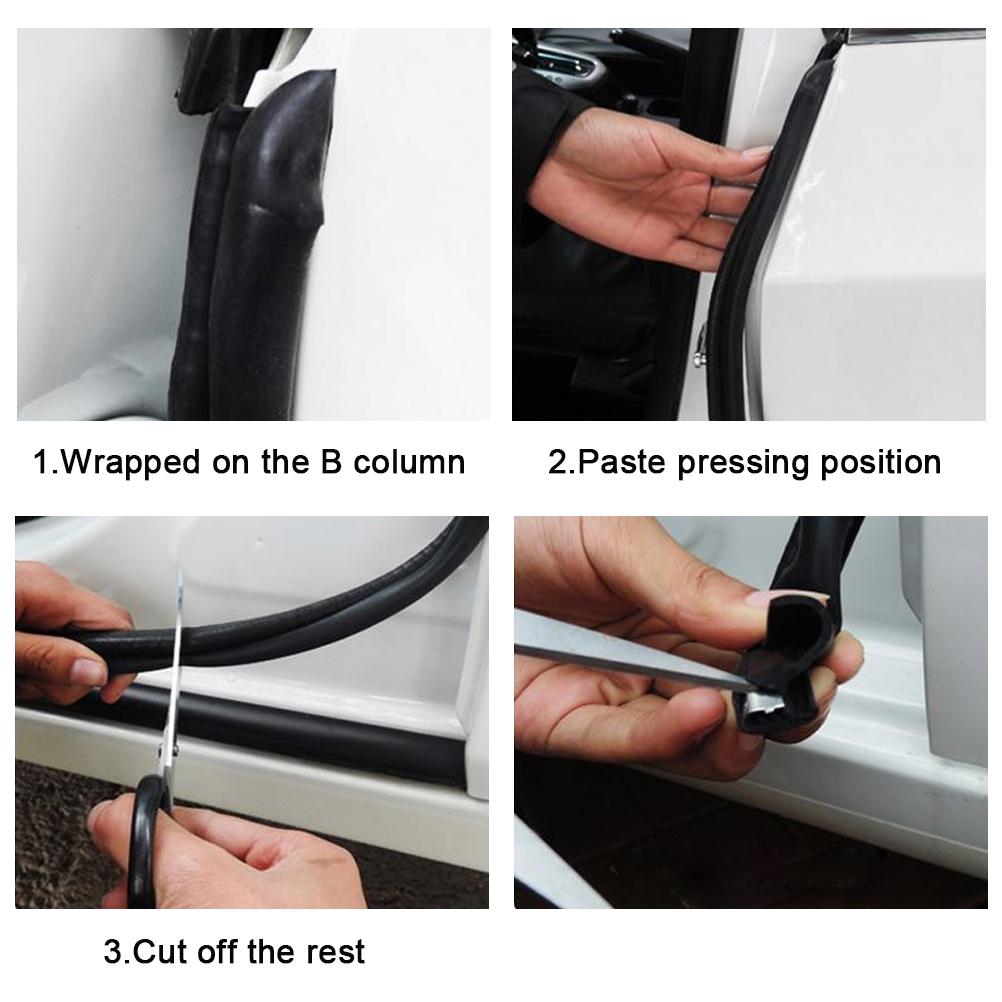 1.Wrapped on the B column

2.Paste pressing position

3.Cut off the rest