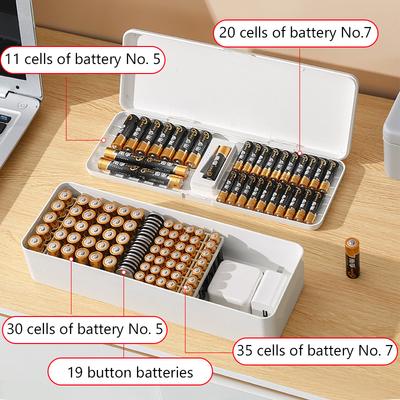 20 cells of battery No.7

11 cells of battery No. 5

30 cells of battery No. 5

35 cells of battery No. 7

19 button batteries