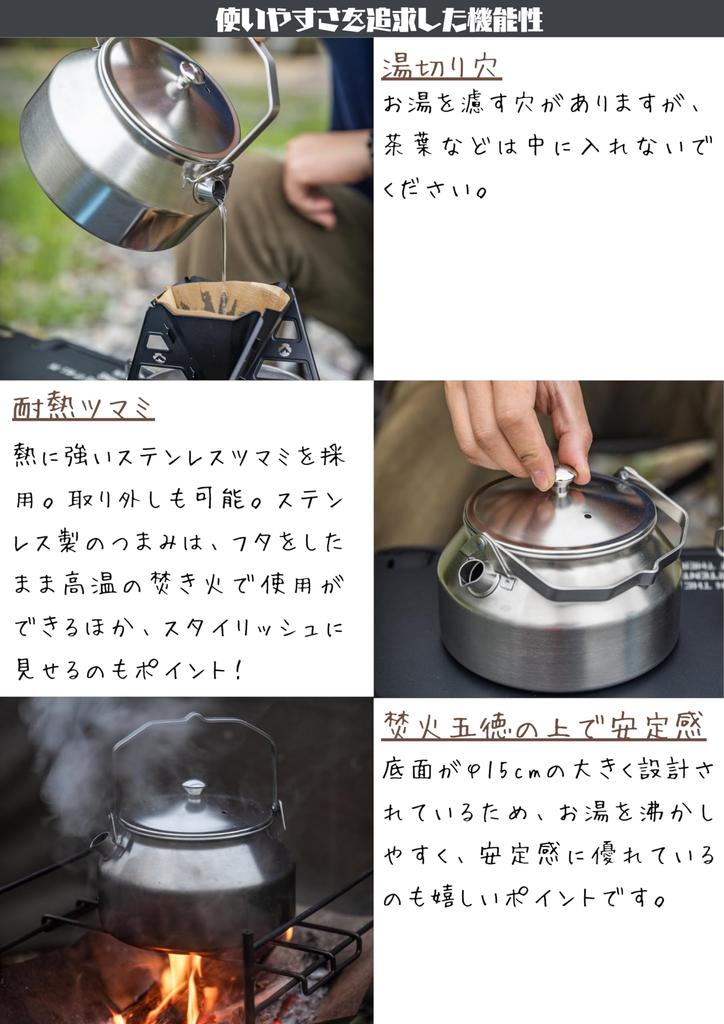 使いやすさを追求した機能性

湯切り穴

お湯を濾す穴がありますが、茶葉などは中に入れないでください。

耐熱ツマミ

熱に強いステンレスツマミを採用。取り外しも可能。ステンレス製のつまみは、フタをしたまま高温の焚き火で使用ができるほか、スタイリッシュに見せるのもポイント！

焚火五徳の上で安定感

底面がφ15cmの大きく設計されているため、お湯を沸かしやすく、安定感に優れているのも嬉しいポイントです。