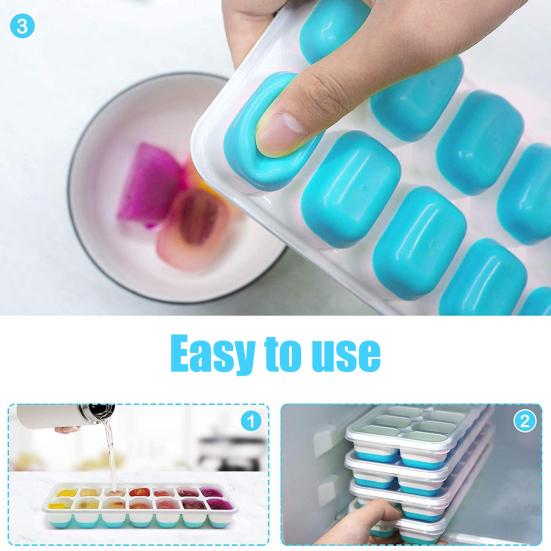 3

Easy to use

1

2