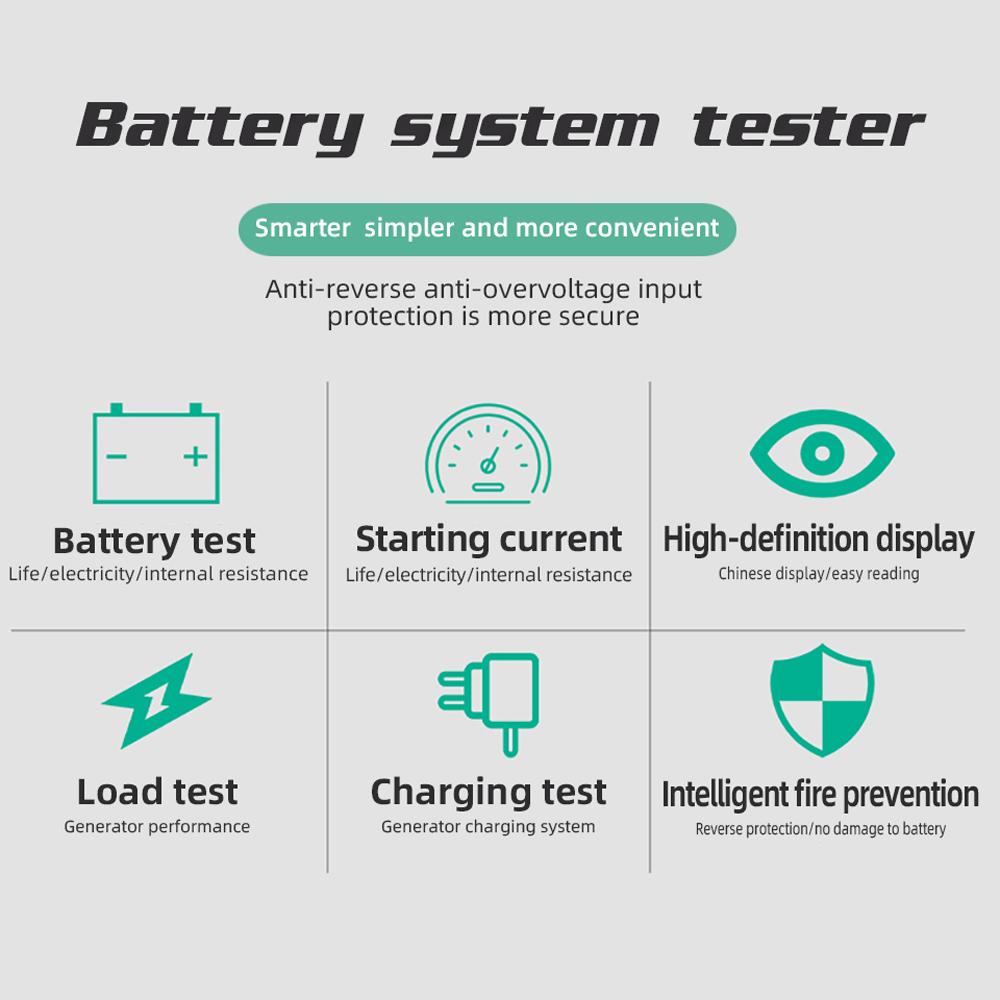 Battery system tester

Smarter simpler and more convenient

Anti-reverse anti-overvoltage input protection is more secure

Battery test
Life/electricity/internal resistance

Starting current
Life/electricity/internal resistance

High-definition display
Chinese display/easy reading

Load test
Generator performance

Charging test
Generator charging system

Intelligent fire prevention
Reverse protection/no damage to battery