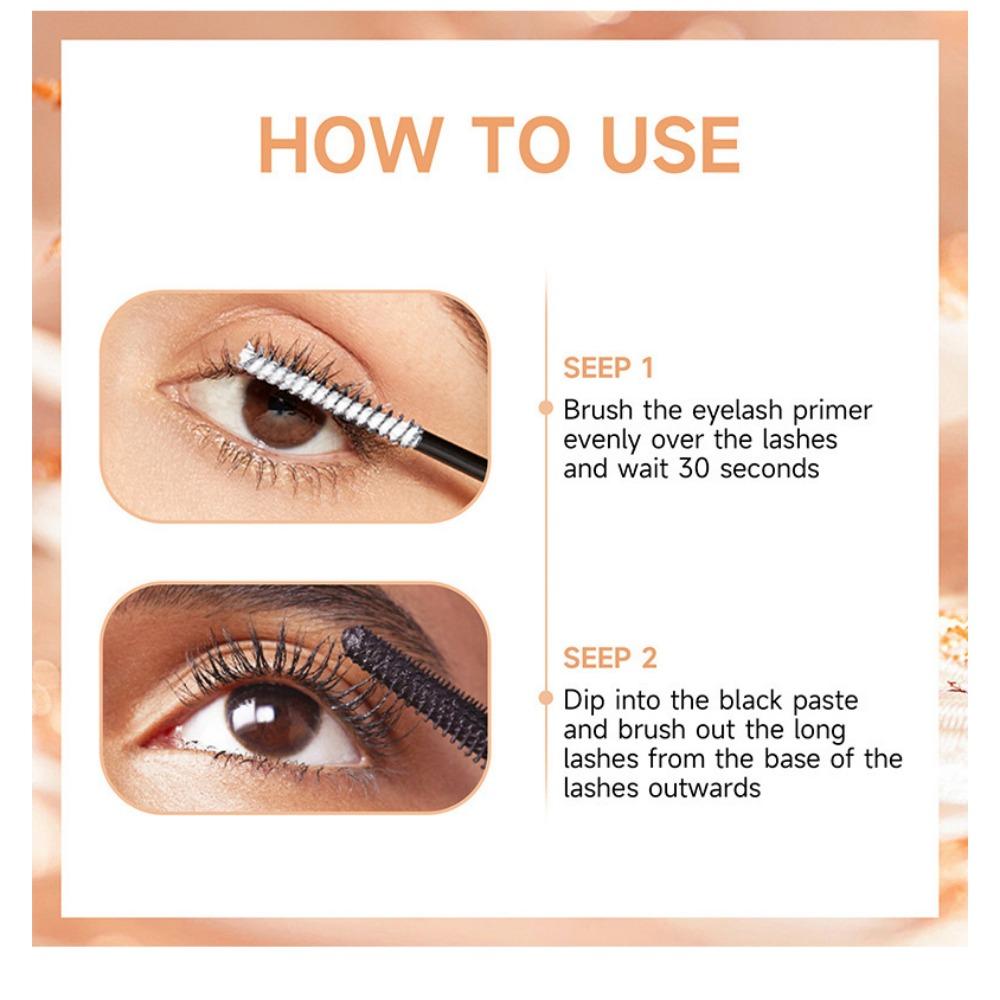 HOW TO USE

SEEP 1

Brush the eyelash primer evenly over the lashes and wait 30 seconds

SEEP 2

Dip into the black paste and brush out the long lashes from the base of the lashes outwards