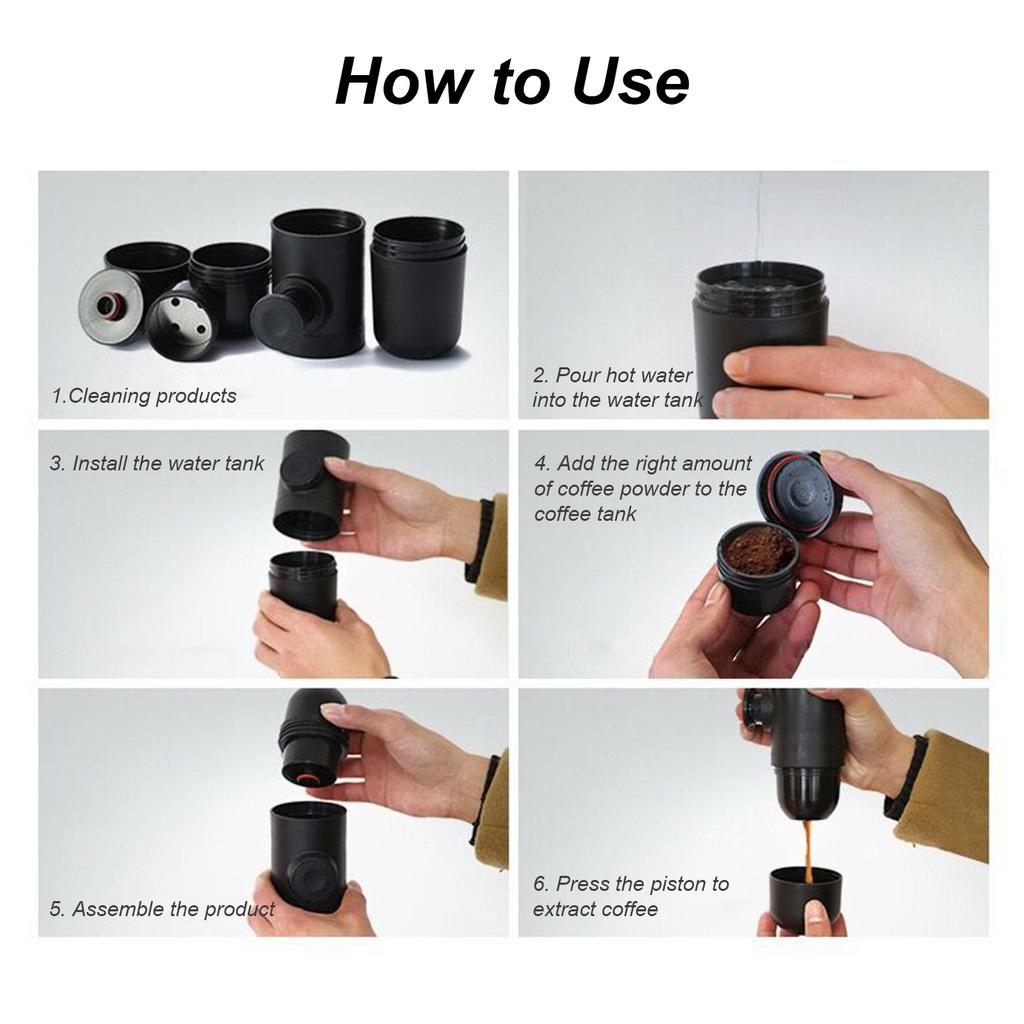 How to Use

1.Cleaning products

2. Pour hot water into the water tank

3. Install the water tank

4. Add the right amount of coffee powder to the coffee tank

5. Assemble the product

6. Press the piston to extract coffee