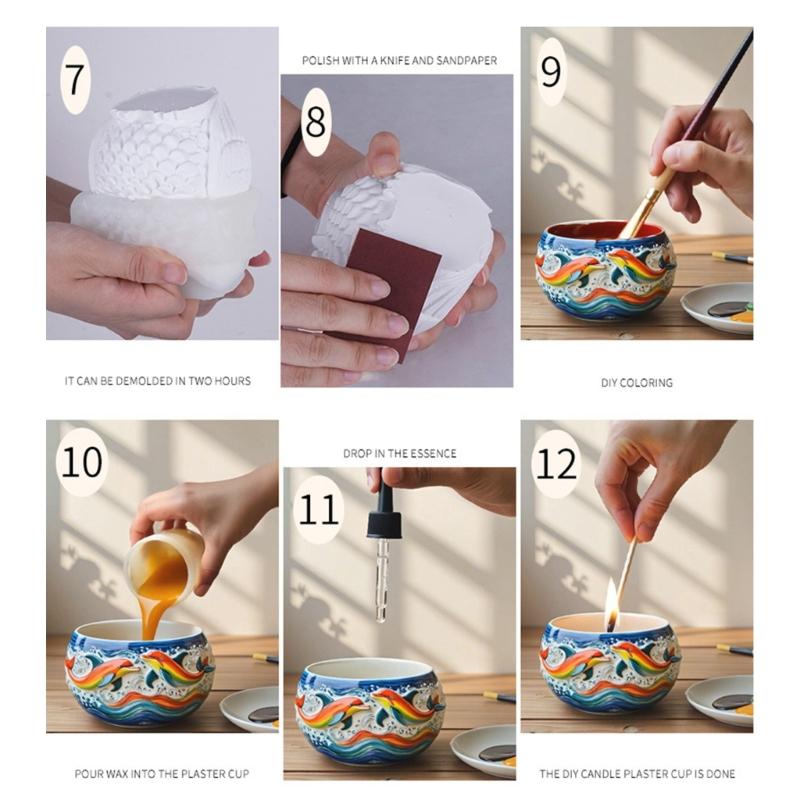 7

IT CAN BE DEMOLDED IN TWO HOURS

POLISH WITH A KNIFE AND SANDPAPER

8

9

DIY COLORING

10

POUR WAX INTO THE PLASTER CUP

DROP IN THE ESSENCE

11

12

THE DIY CANDLE PLASTER CUP IS DONE