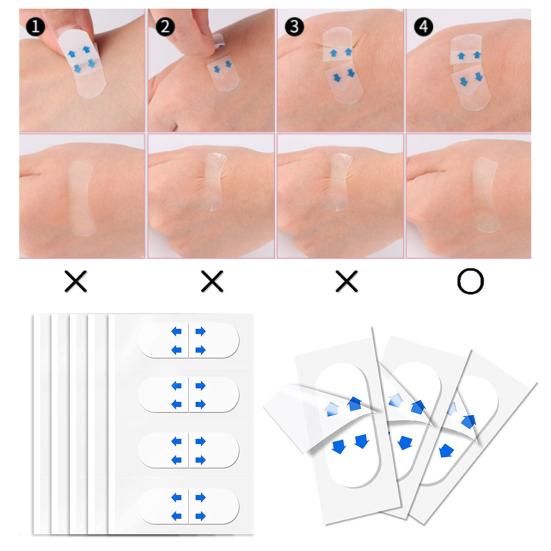 ❶ ❷ ❸ ❹

× × × ○