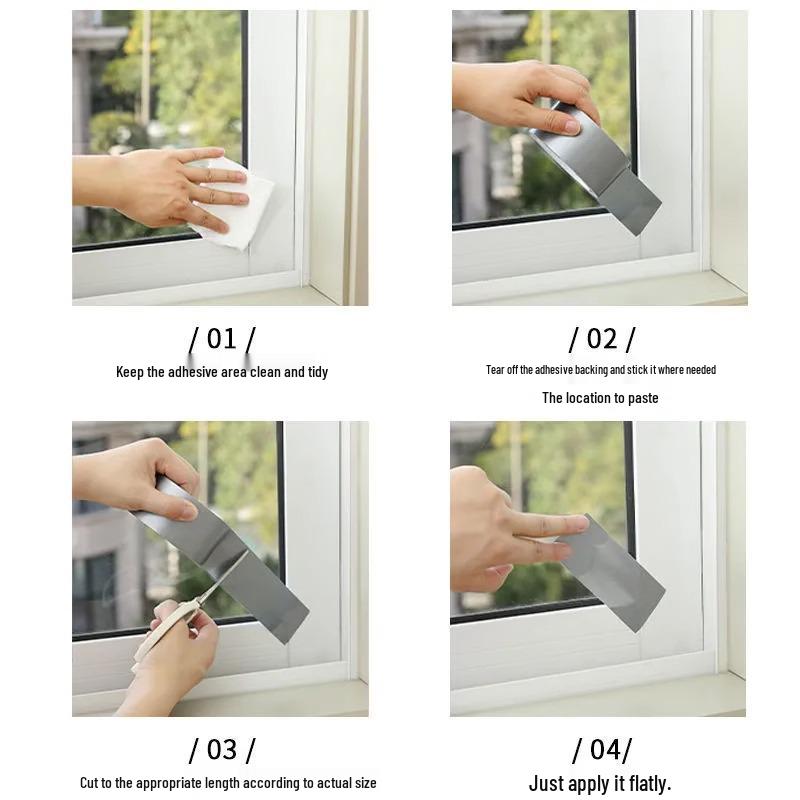 / 01 /
Keep the adhesive area clean and tidy

/ 02 /
Tear off the adhesive backing and stick it where needed
The location to paste

/ 03 /
Cut to the appropriate length according to actual size

/ 04/
Just apply it flatly.