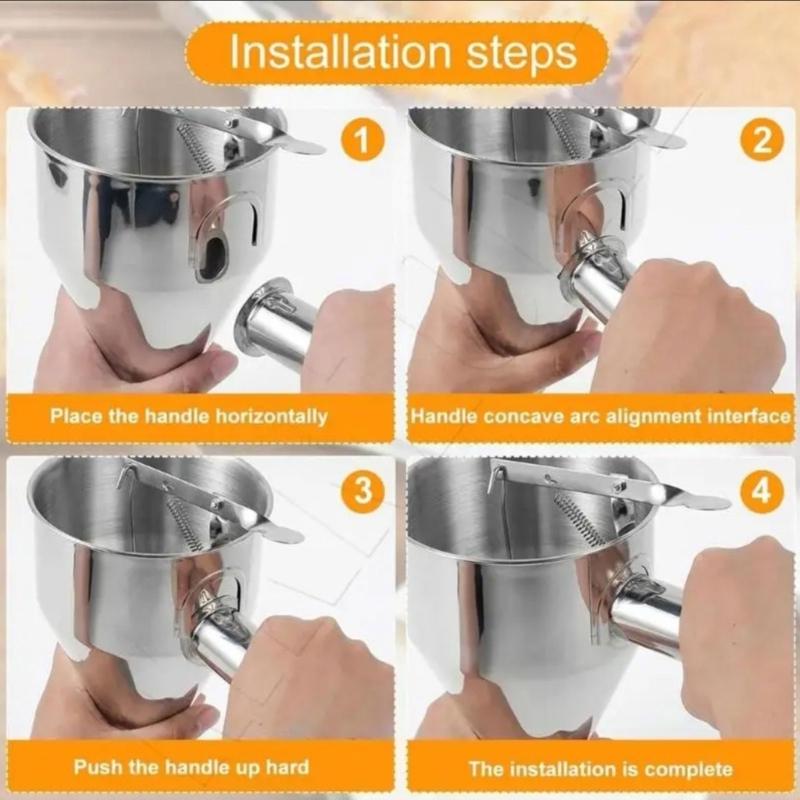 Installation steps

1
Place the handle horizontally

2
Handle concave arc alignment interface

3
Push the handle up hard

4
The installation is complete