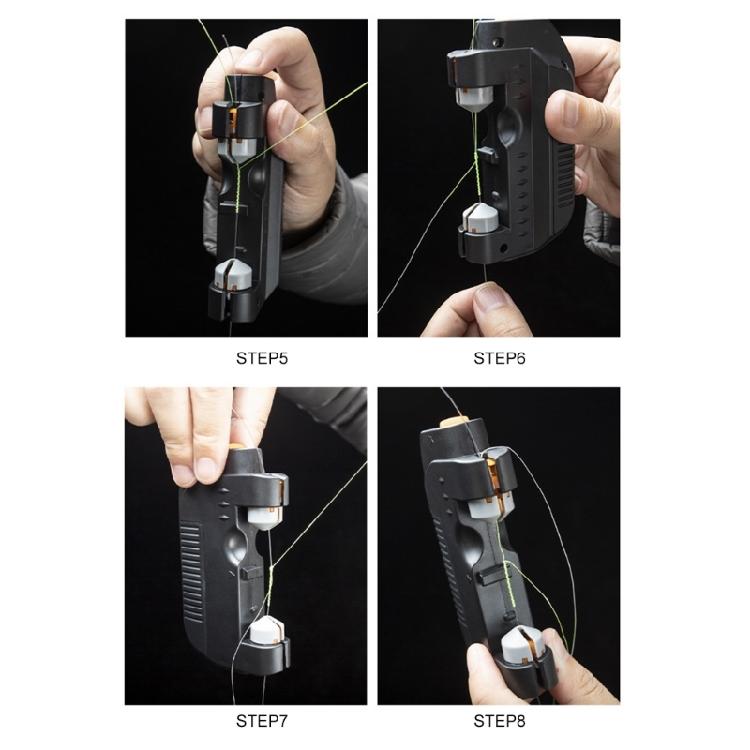 STEP5

STEP6

STEP7

STEP8