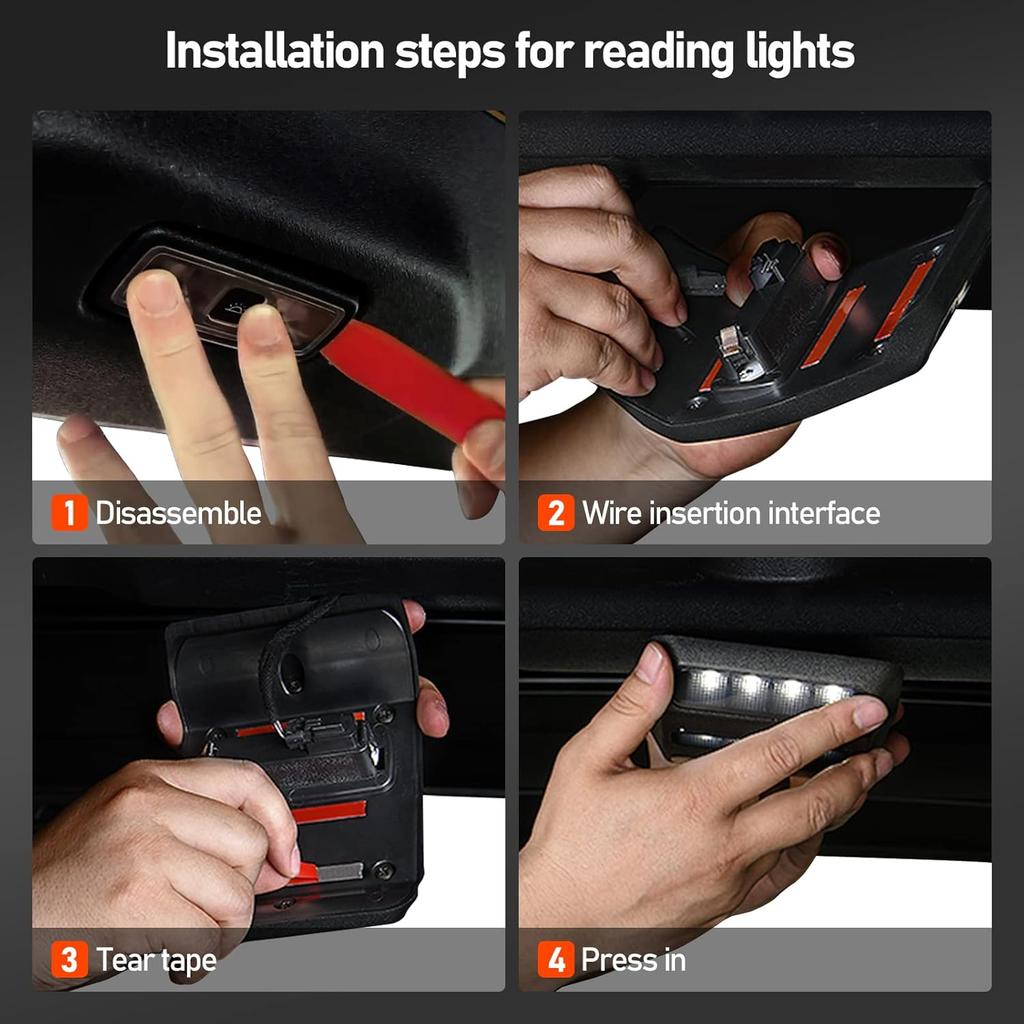 Installation steps for reading lights

1 Disassemble

2 Wire insertion interface

3 Tear tape

4 Press in