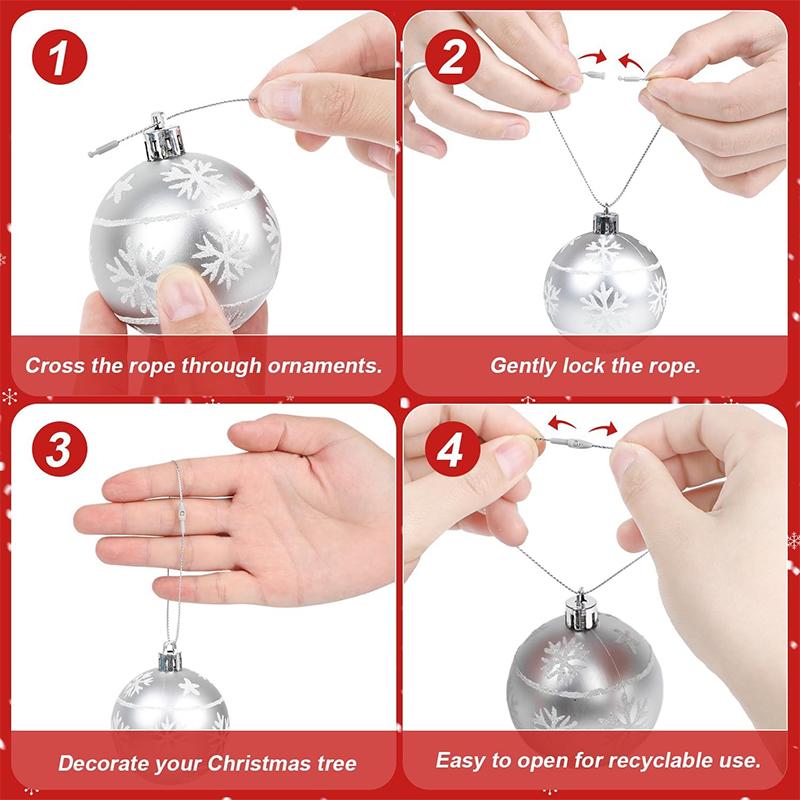 1

Cross the rope through ornaments.

2

Gently lock the rope.

3

Decorate your Christmas tree

4

Easy to open for recyclable use.