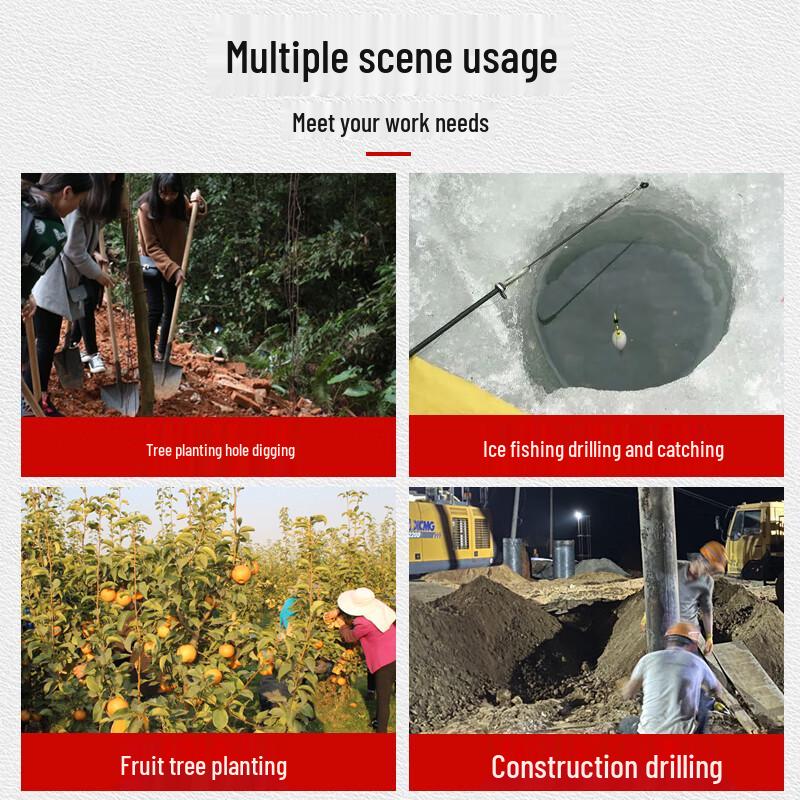 Multiple scene usage

Meet your work needs

Tree planting hole digging

Ice fishing drilling and catching

XCMG

Fruit tree planting

Construction drilling