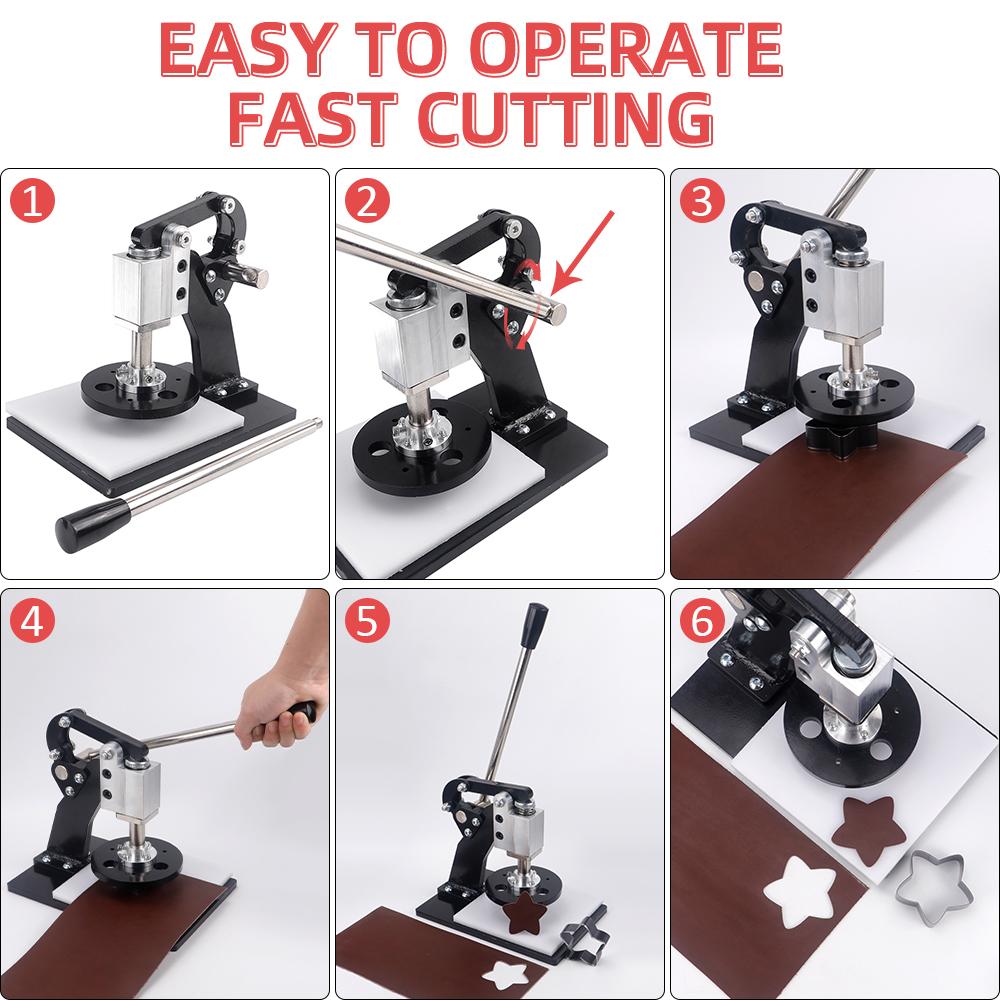 EASY TO OPERATE
FAST CUTTING

1

2

3

4

5

6