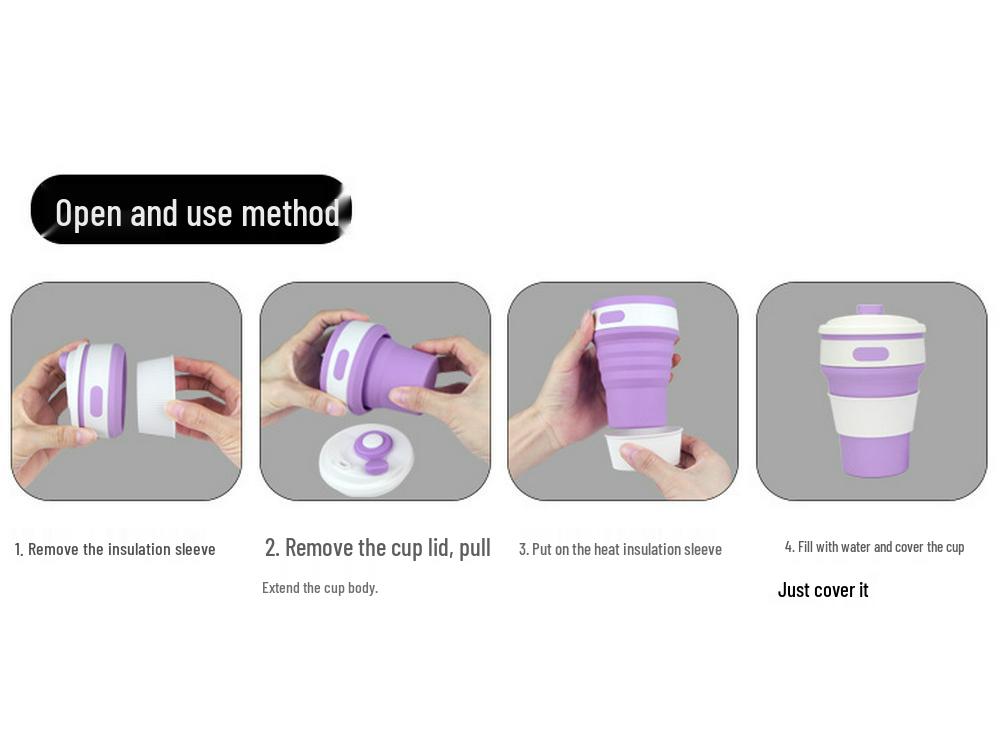 Open and use method

1. Remove the insulation sleeve

2. Remove the cup lid, pull

Extend the cup body.

3. Put on the heat insulation sleeve

4. Fill with water and cover the cup

Just cover it