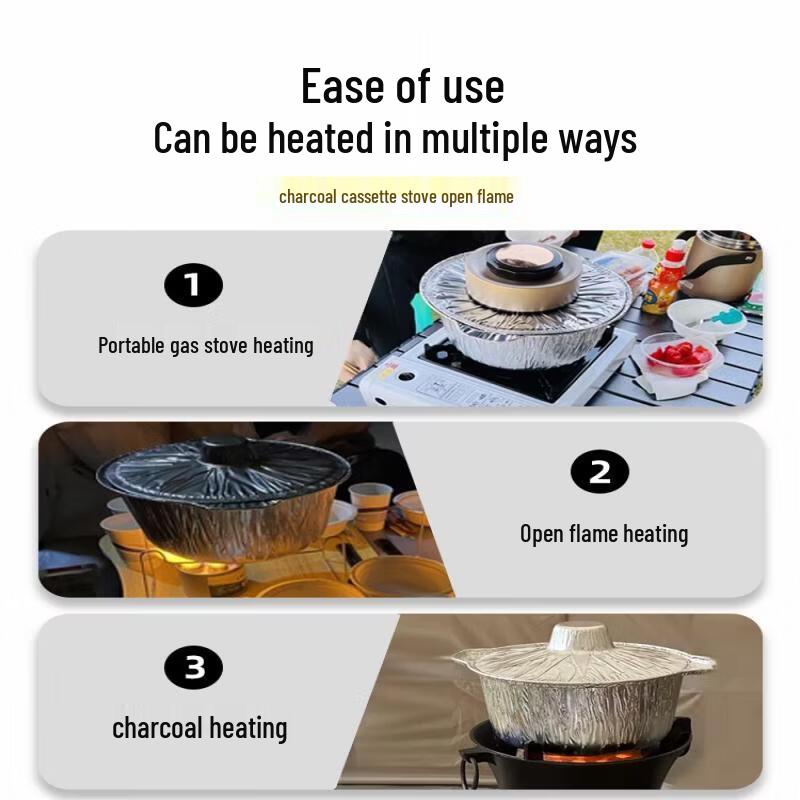 Ease of use
Can be heated in multiple ways

charcoal cassette stove open flame

1
Portable gas stove heating

2
Open flame heating

3
charcoal heating