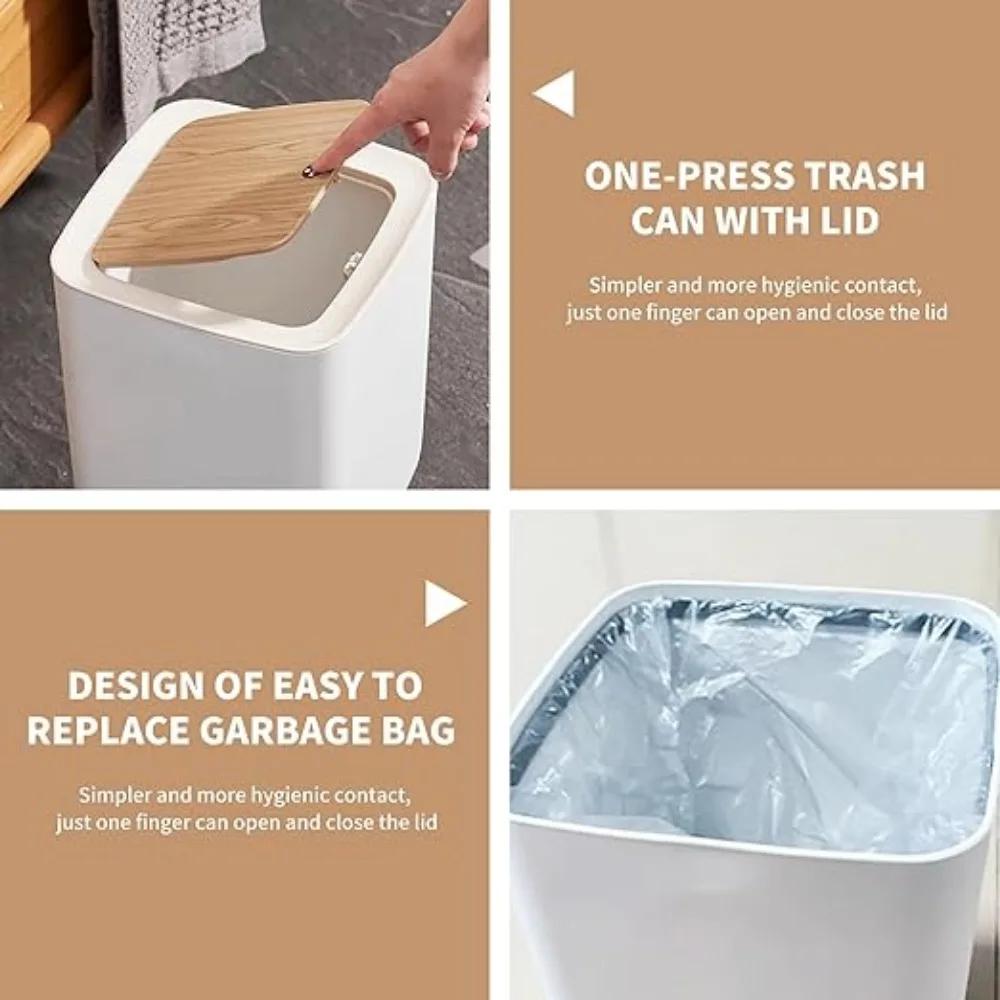 ONE-PRESS TRASH CAN WITH LID

Simpler and more hygienic contact, just one finger can open and close the lid

DESIGN OF EASY TO REPLACE GARBAGE BAG

Simpler and more hygienic contact, just one finger can open and close the lid