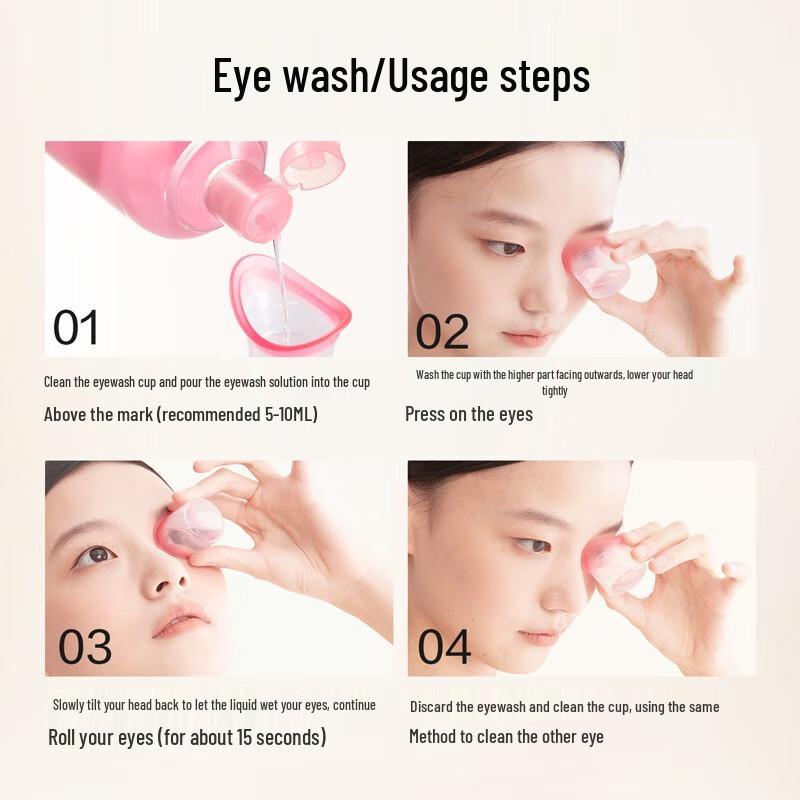 Eye wash/Usage steps

01

Clean the eyewash cup and pour the eyewash solution into the cup

Above the mark (recommended 5-10ML)

02

Wash the cup with the higher part facing outwards, lower your head tightly

Press on the eyes

03

Slowly tilt your head back to let the liquid wet your eyes, continue

Roll your eyes (for about 15 seconds)

04

Discard the eyewash and clean the cup, using the same

Method to clean the other eye