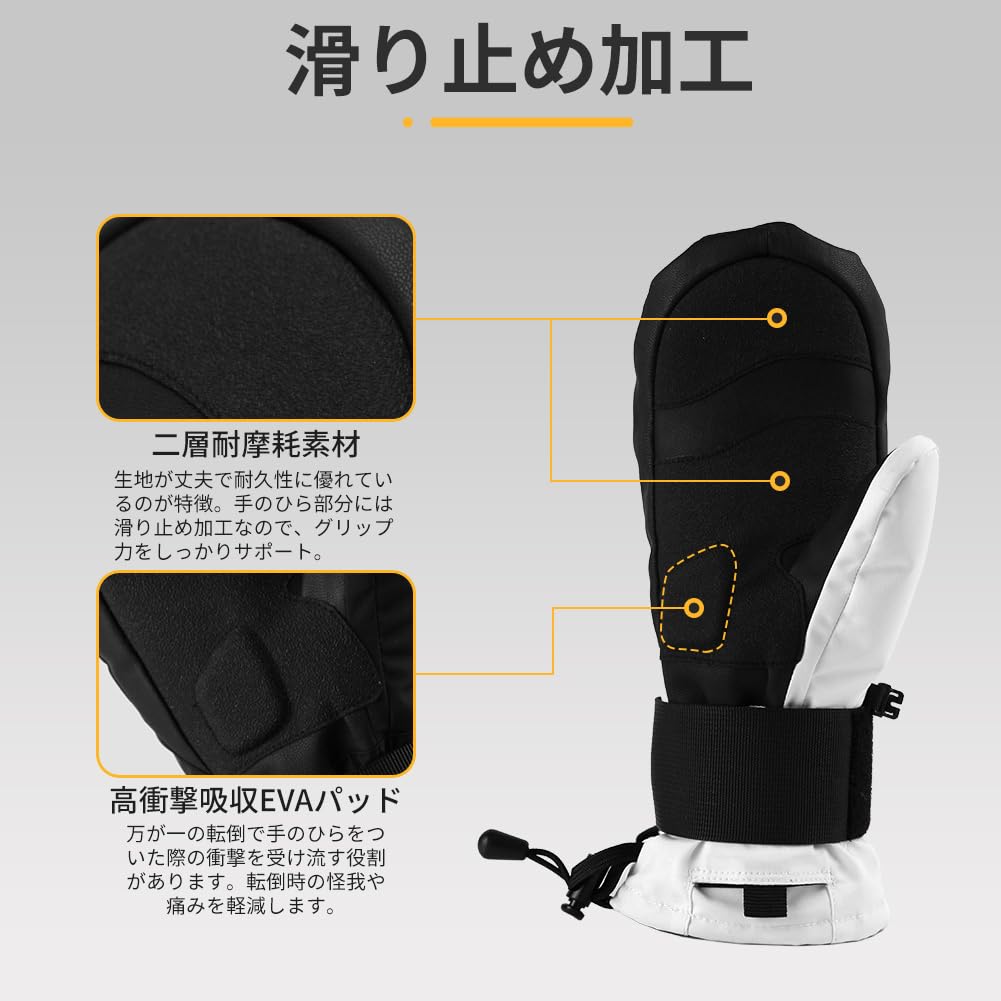 滑り止め加工

二層耐摩耗素材

生地が丈夫で耐久性に優れているのが特徴。手のひら部分には滑り止め加工なので、グリップ力をしっかりサポート。

高衝撃吸収EVAパッド

万が一の転倒で手のひらをついた際の衝撃を受け流す役割があります。転倒時の怪我や痛みを軽減します。