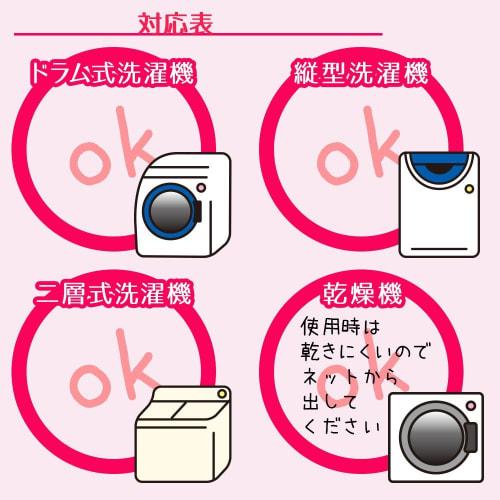 対応表

ドラム式洗濯機

ok

縦型洗濯機

ok

二層式洗濯機

ok

乾燥機

使用時は
乾きにくいので
ネットから
出して
ください

ok