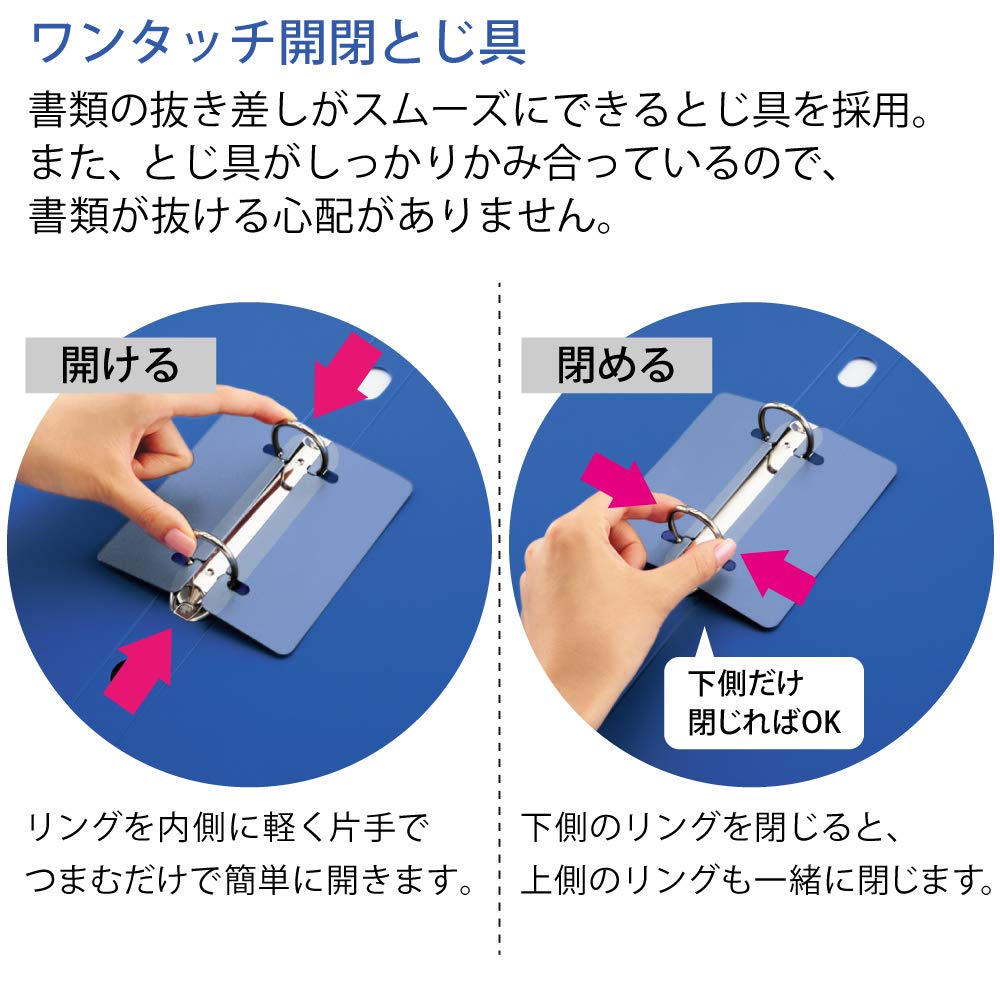 ワンタッチ開閉とじ具

書類の抜き差しがスムーズにできるとじ具を採用。また、とじ具がしっかりかみ合っているので、書類が抜ける心配がありません。

開ける

リングを内側に軽く片手でつまむだけで簡単に開きます。

閉める

下側だけ閉じればOK

下側のリングを閉じると、上側のリングも一緒に閉じます。